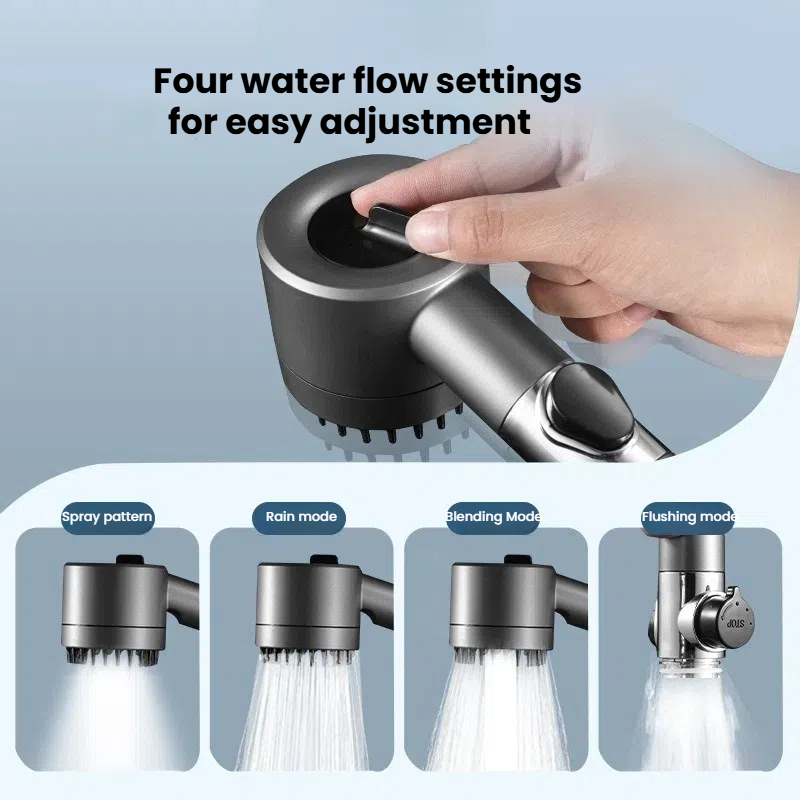 Four water flow settings for easy adjustment

Spray pattern

Rain mode

Blending Mode

Flushing mode

STOP