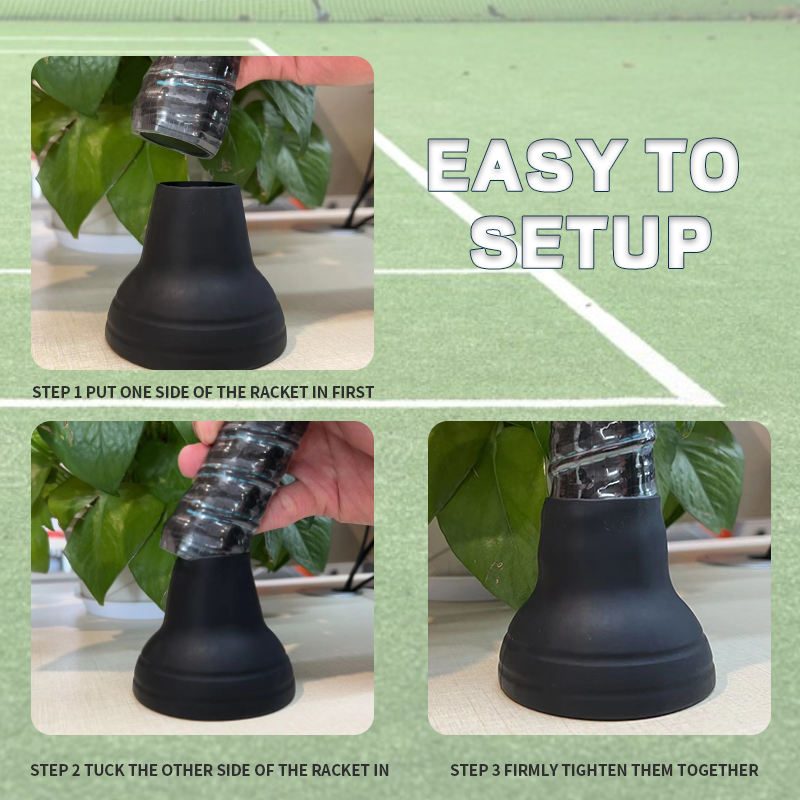 EASY TO SETUP

STEP 1 PUT ONE SIDE OF THE RACKET IN FIRST

STEP 2 TUCK THE OTHER SIDE OF THE RACKET IN

STEP 3 FIRMLY TIGHTEN THEM TOGETHER