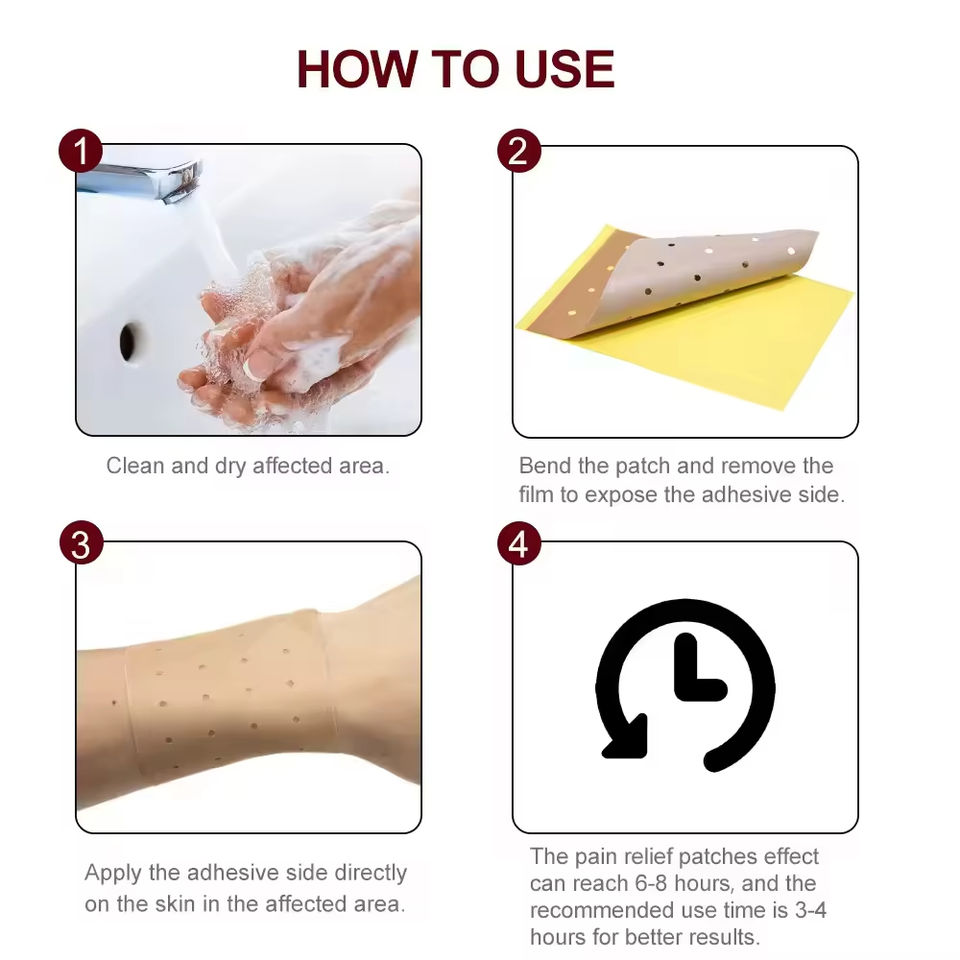 HOW TO USE

1

Clean and dry affected area.

2

Bend the patch and remove the film to expose the adhesive side.

3

Apply the adhesive side directly on the skin in the affected area.

4

The pain relief patches effect can reach 6-8 hours, and the recommended use time is 3-4 hours for better results.