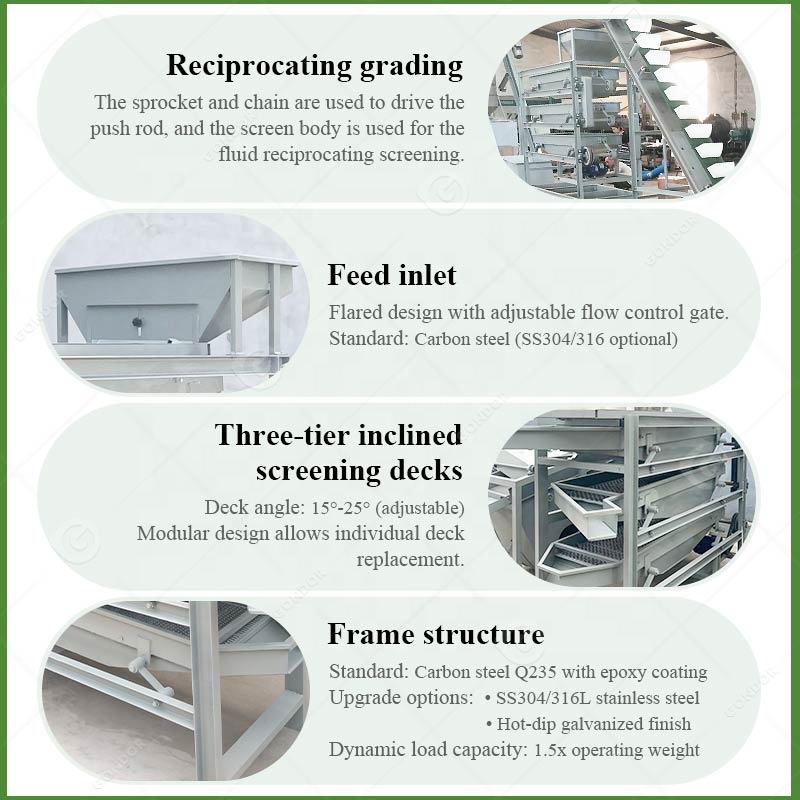 Reciprocating grading

The sprocket and chain are used to drive the push rod, and the screen body is used for the fluid reciprocating screening.

Feed inlet

Flared design with adjustable flow control gate.
Standard: Carbon steel (SS304/316 optional)

Three-tier inclined screening decks

Deck angle: 15°-25° (adjustable)
Modular design allows individual deck replacement.

Frame structure

Standard: Carbon steel Q235 with epoxy coating
Upgrade options: • SS304/316L stainless steel
• Hot-dip galvanized finish
Dynamic load capacity: 1.5x operating weight