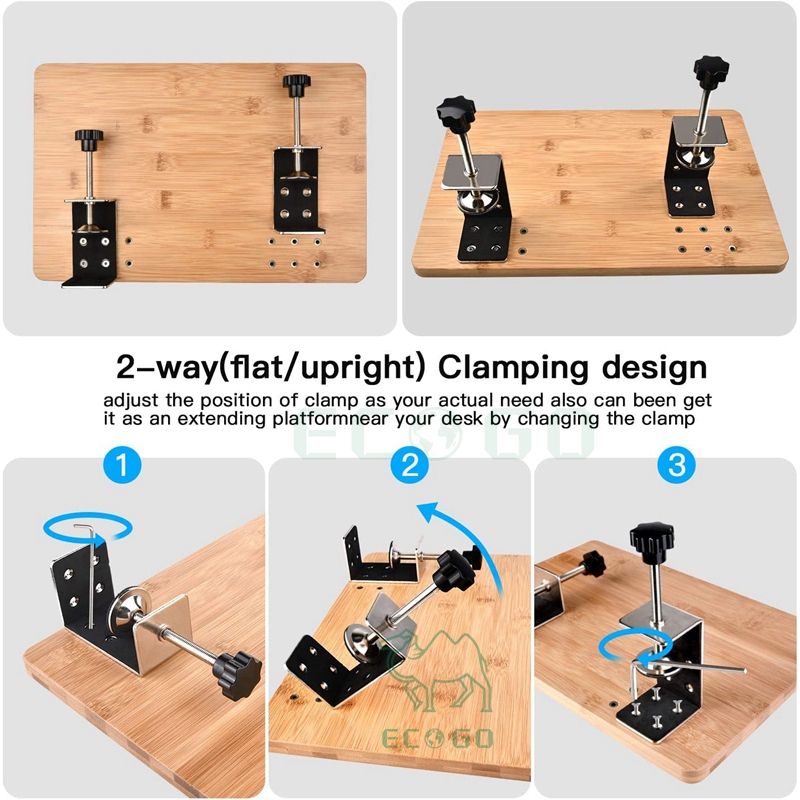 2-way(flat/upright) Clamping design

adjust the position of clamp as your actual need also can been get it as an extending platformnear your desk by changing the clamp

ECOGO

1

2

3

ECOGO