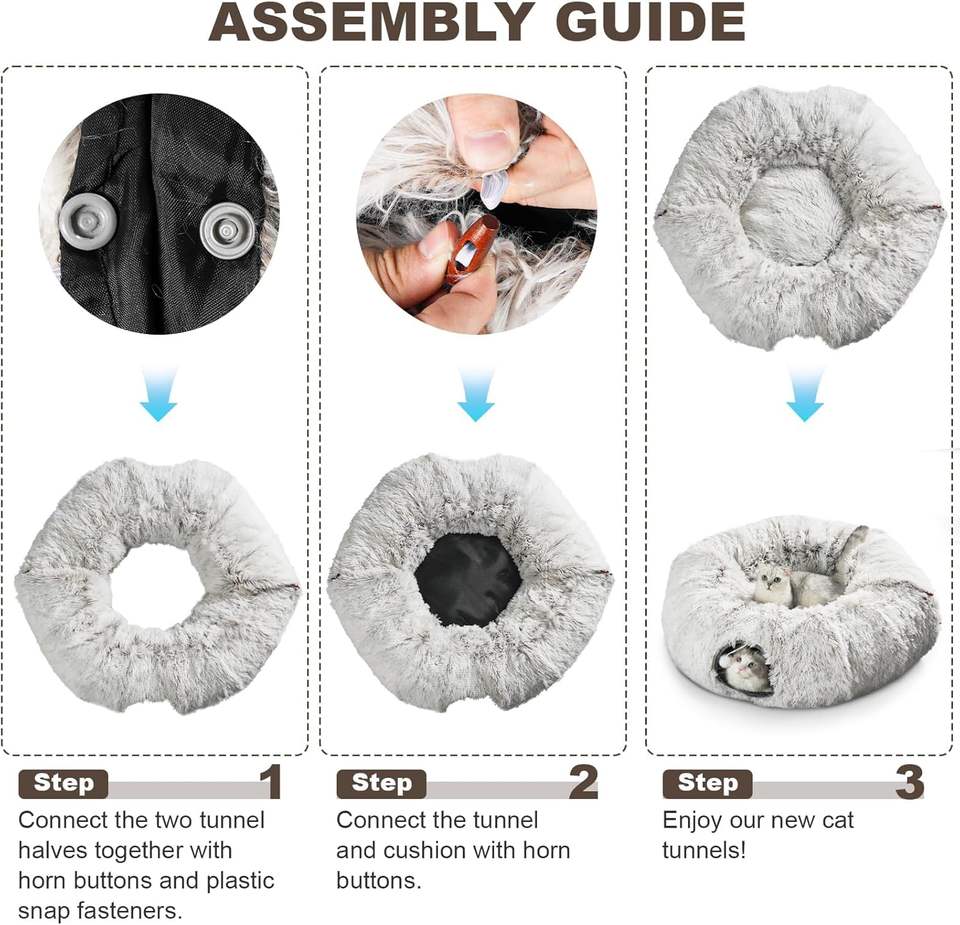 ASSEMBLY GUIDE

Step 1
Connect the two tunnel halves together with horn buttons and plastic snap fasteners.

Step 2
Connect the tunnel and cushion with horn buttons.

Step 3
Enjoy our new cat tunnels!