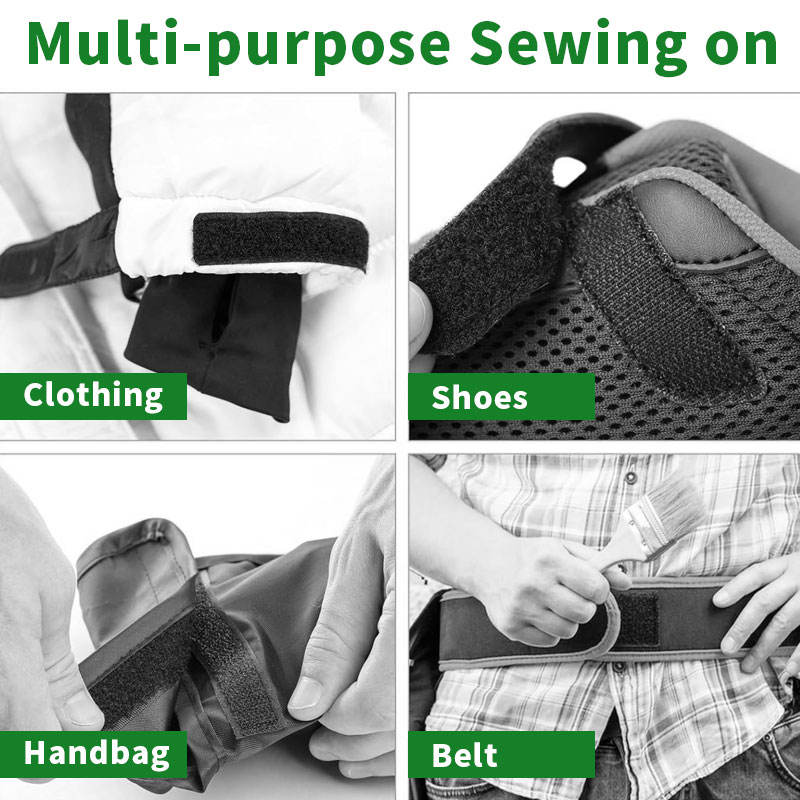 Multi-purpose Sewing on

Clothing

Shoes

Handbag

Belt