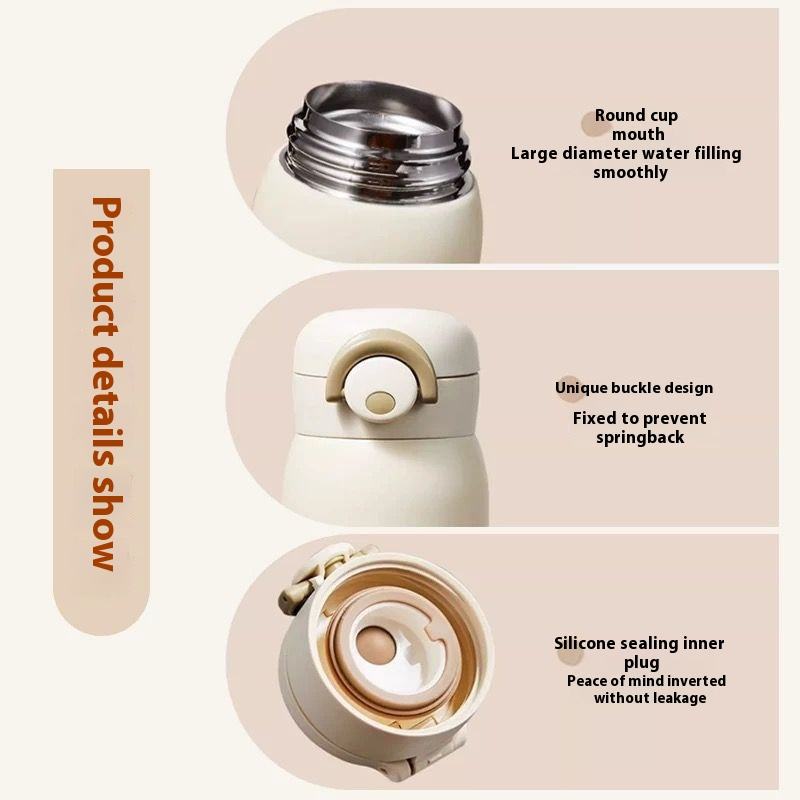 Product details show

Round cup mouth
Large diameter water filling smoothly

Unique buckle design
Fixed to prevent springback

Silicone sealing inner plug
Peace of mind inverted without leakage