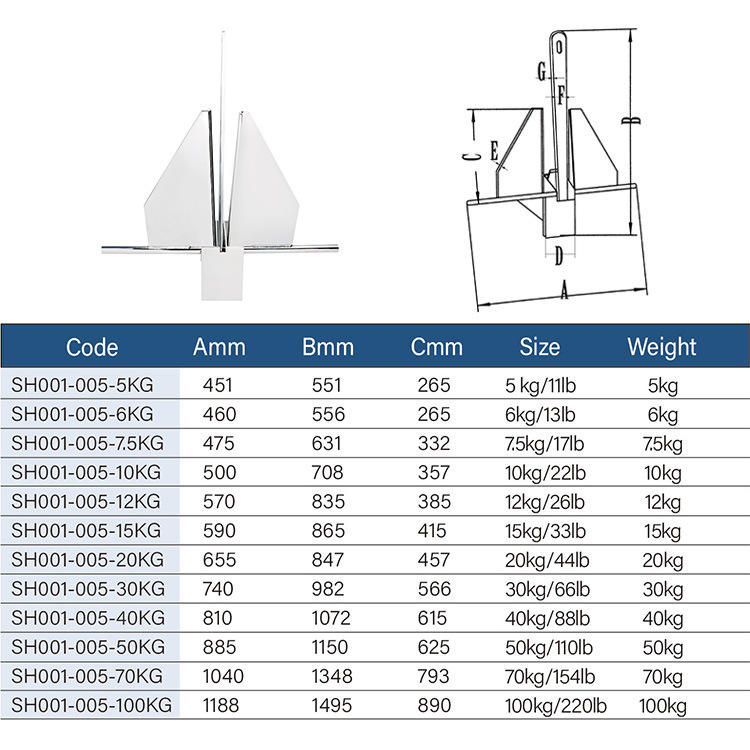 G
F
B
C
E
D
A

| Code | Amm | Bmm | Cmm | Size | Weight |
|---|---|---|---|---|---|
| SH001-005-5KG | 451 | 551 | 265 | 5 kg/11lb | 5kg |
| SH001-005-6KG | 460 | 556 | 265 | 6kg/13lb | 6kg |
| SH001-005-7.5KG | 475 | 631 | 332 | 7.5kg/17lb | 7.5kg |
| SH001-005-10KG | 500 | 708 | 357 | 10kg/22lb | 10kg |
| SH001-005-12KG | 570 | 835 | 385 | 12kg/26lb | 12kg |
| SH001-005-15KG | 590 | 865 | 415 | 15kg/33lb | 15kg |
| SH001-005-20KG | 655 | 847 | 457 | 20kg/44lb | 20kg |
| SH001-005-30KG | 740 | 982 | 566 | 30kg/66lb | 30kg |
| SH001-005-40KG | 810 | 1072 | 615 | 40kg/88lb | 40kg |
| SH001-005-50KG | 885 | 1150 | 625 | 50kg/110lb | 50kg |
| SH001-005-70KG | 1040 | 1348 | 793 | 70kg/154lb | 70kg |
| SH001-005-100KG | 1188 | 1495 | 890 | 100kg/220lb | 100kg |