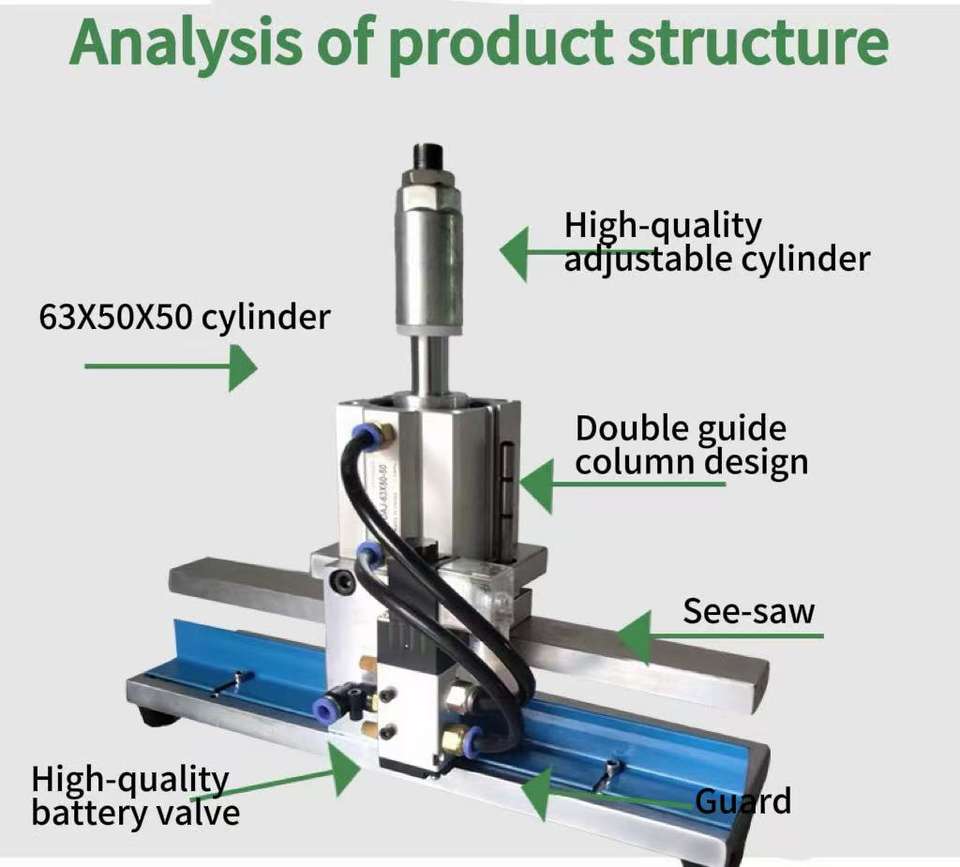 Analysis of product structure

High-quality adjustable cylinder

63X50X50 cylinder

Double guide column design

See-saw

High-quality battery valve

Guard