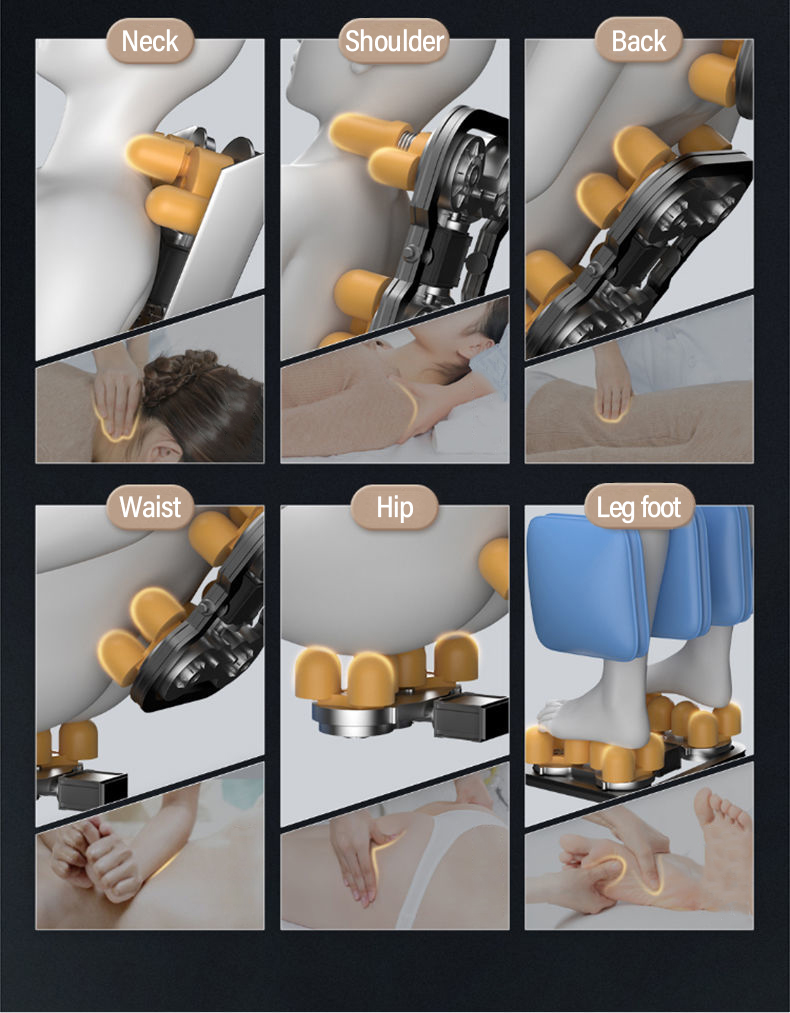 Neck
Shoulder
Back
Waist
Hip
Leg foot