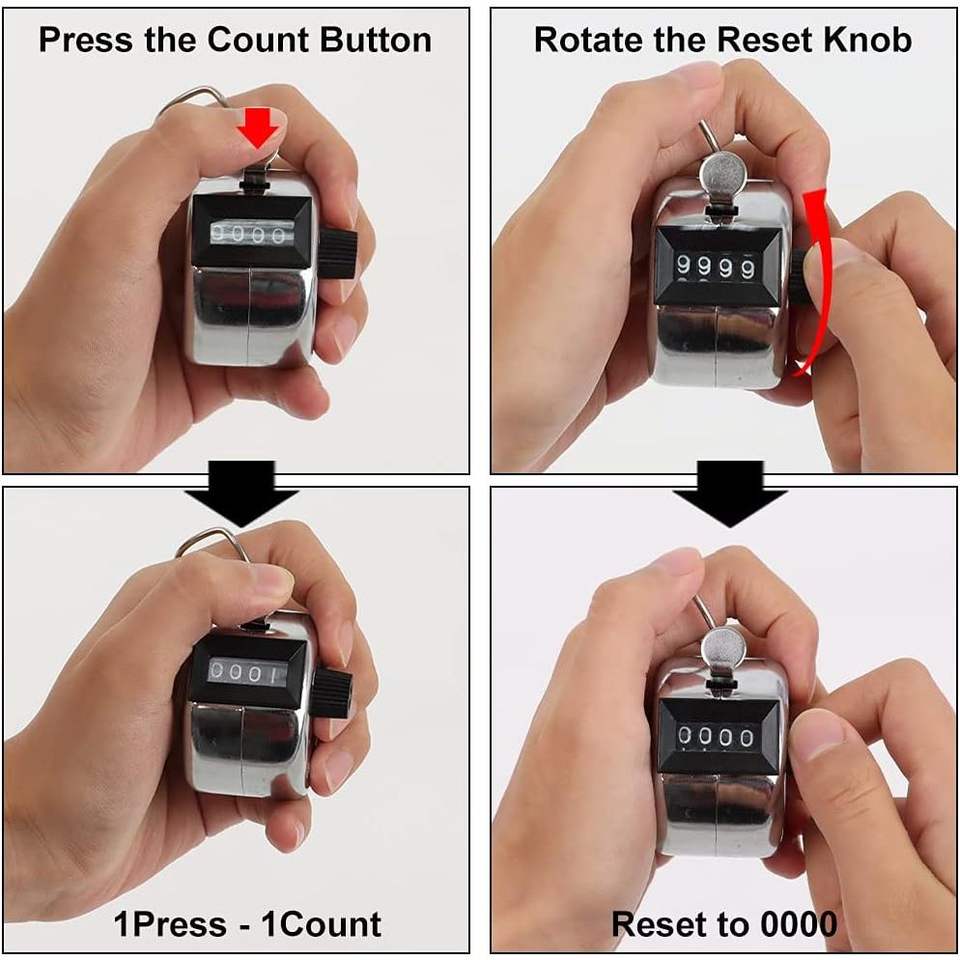 Press the Count Button

0000

0001

1Press - 1Count

Rotate the Reset Knob

9999

0000

Reset to 0000