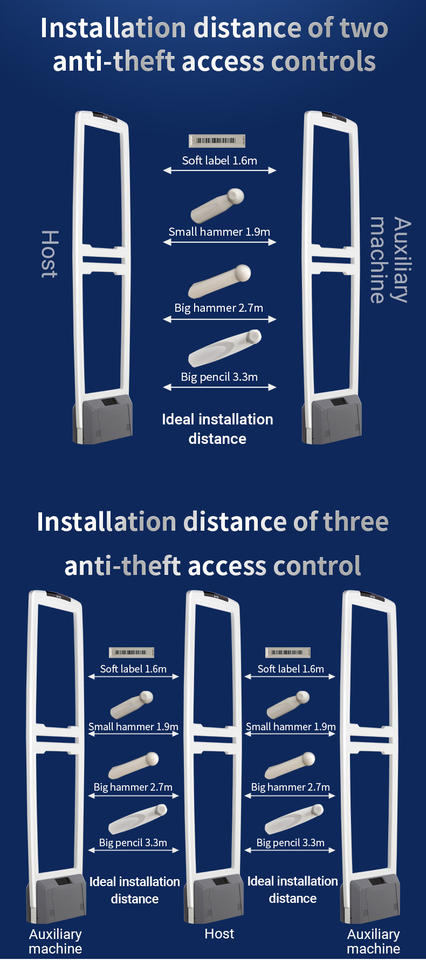 Installation distance of two anti-theft access controls

Host

Soft label 1.6m

Small hammer 1.9m

Big hammer 2.7m

Big pencil 3.3m

Ideal installation distance

Auxiliary machine

Installation distance of three anti-theft access control

Soft label 1.6m

Small hammer 1.9m

Big hammer 2.7m

Big pencil 3.3m

Ideal installation distance

Soft label 1.6m

Small hammer 1.9m

Big hammer 2.7m

Big pencil 3.3m

Ideal installation distance

Auxiliary machine

Host

Auxiliary machine