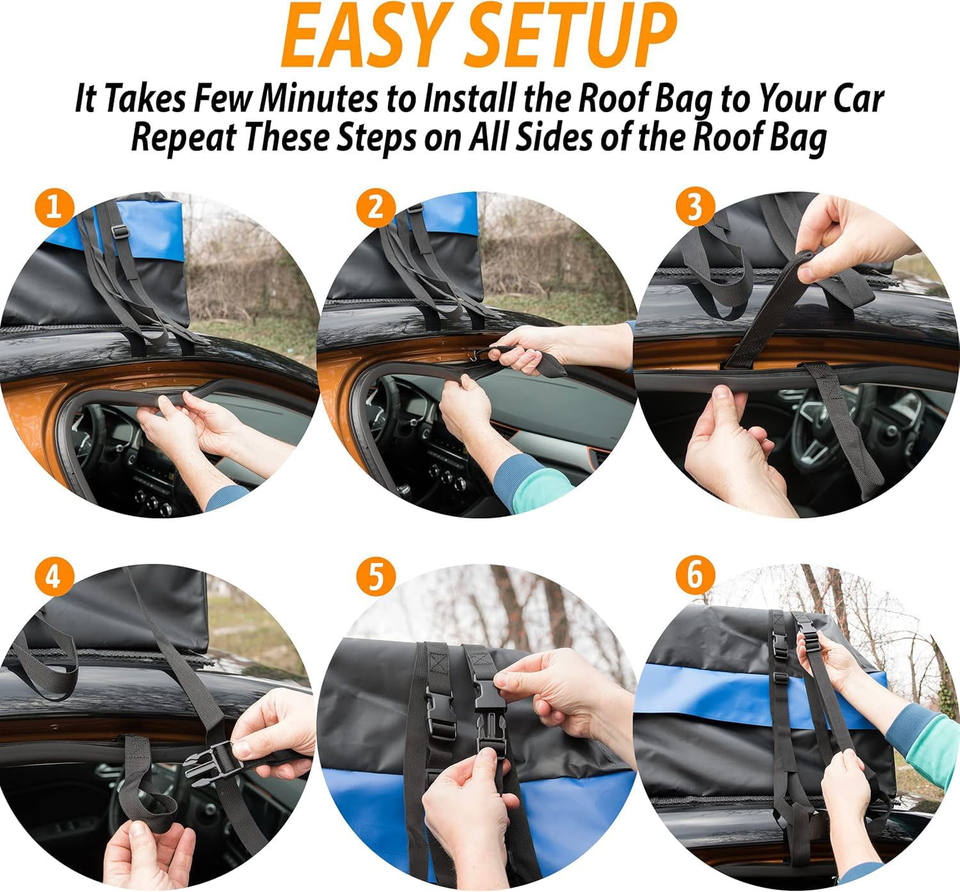 EASY SETUP

It Takes Few Minutes to Install the Roof Bag to Your Car
Repeat These Steps on All Sides of the Roof Bag

1

2

3

4

5

6