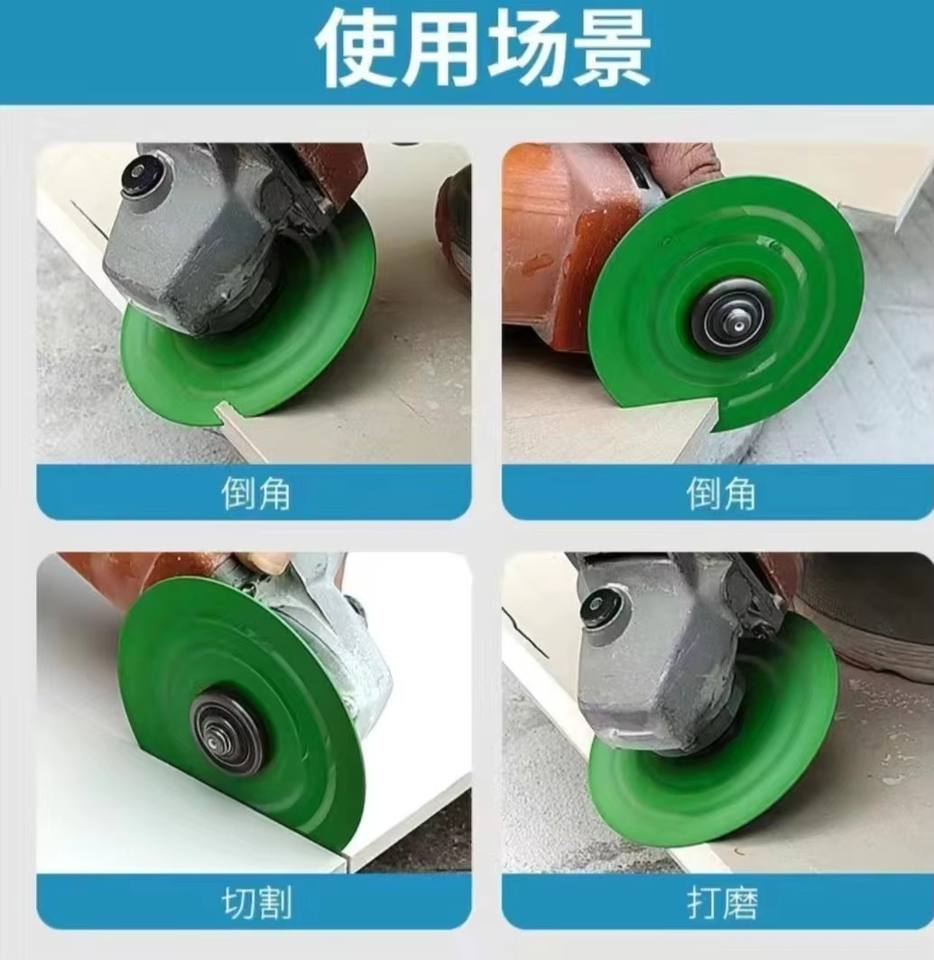 使用场景

倒角

倒角

切割

打磨