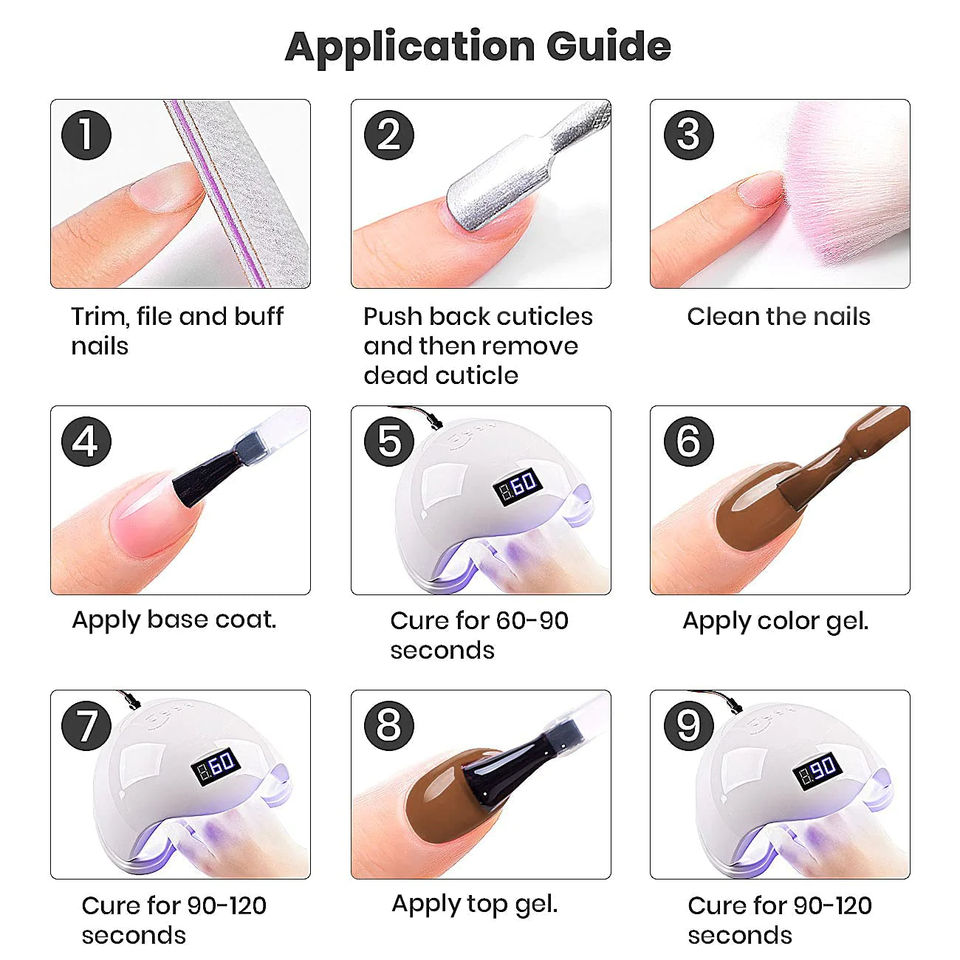 Application Guide

1

Trim, file and buff nails

2

Push back cuticles and then remove dead cuticle

3

Clean the nails

4

Apply base coat.

5

60

Cure for 60-90 seconds

6

Apply color gel.

7

60

Cure for 90-120 seconds

8

Apply top gel.

9

90

Cure for 90-120 seconds