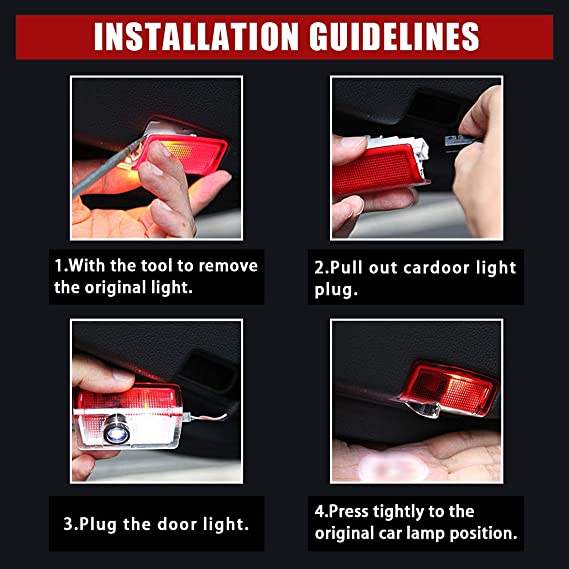 INSTALLATION GUIDELINES

1.With the tool to remove the original light.

2.Pull out cardoor light plug.

3.Plug the door light.

4.Press tightly to the original car lamp position.