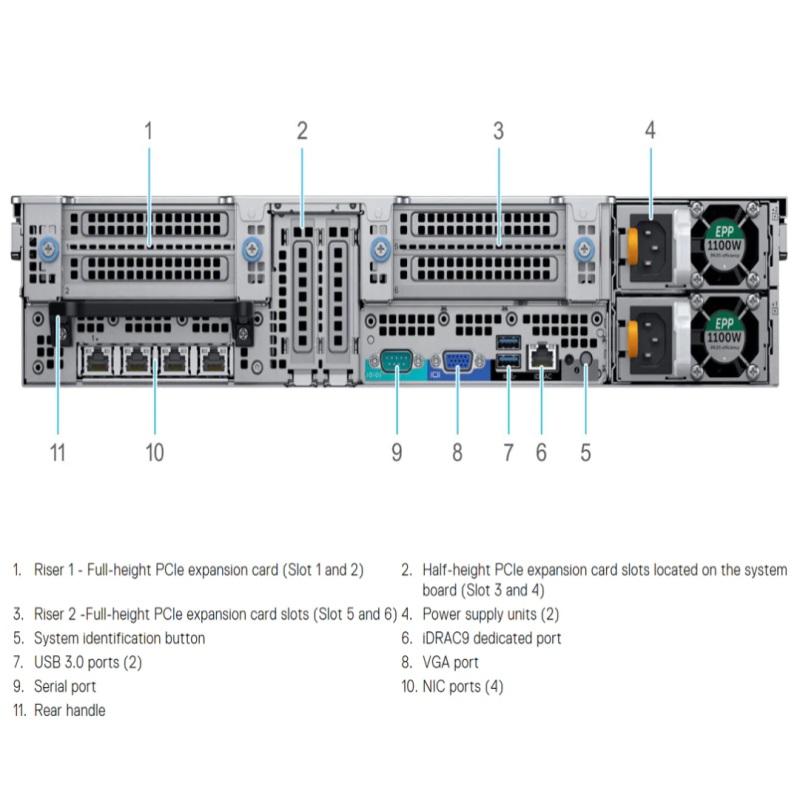 1
2
3
4
EPP
1100W
EPP
1100W
11
10
9
8
7
6
5

1. Riser 1 - Full-height PCIe expansion card (Slot 1 and 2)
2. Half-height PCIe expansion card slots located on the system board (Slot 3 and 4)
3. Riser 2 -Full-height PCIe expansion card slots (Slot 5 and 6)
4. Power supply units (2)
5. System identification button
6. iDRAC9 dedicated port
7. USB 3.0 ports (2)
8. VGA port
9. Serial port
10. NIC ports (4)
11. Rear handle