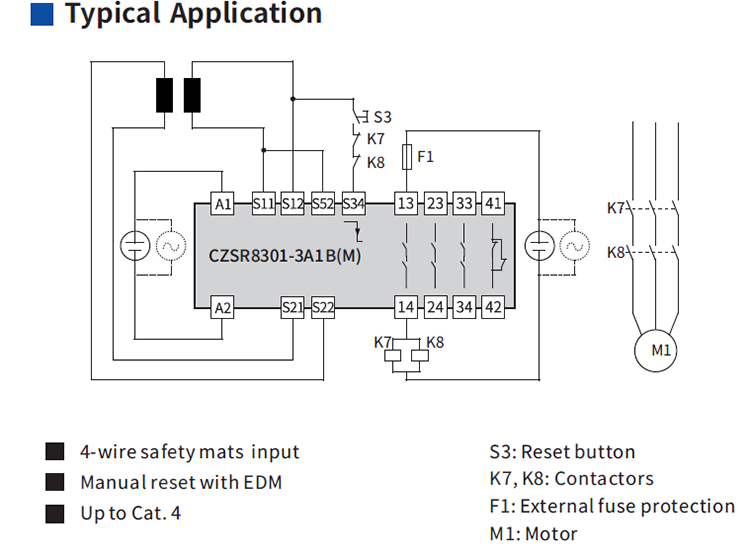 Typical Application

S3
K7
K8
F1
A1 S11 S12 S52 S34 13 23 33 41
CZSR8301-3A1B(M)
A2 S21 S22 14 24 34 42
K7 K8
K7
K8
M1

4-wire safety mats input
Manual reset with EDM
Up to Cat. 4

S3: Reset button
K7, K8: Contactors
F1: External fuse protection
M1: Motor