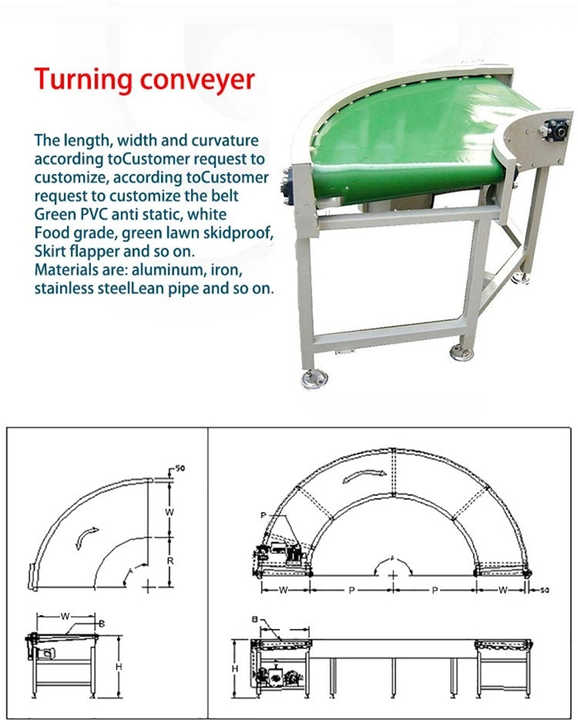 Turning conveyer

The length, width and curvature according toCustomer request to customize, according toCustomer request to customize the belt Green PVC anti static, white Food grade, green lawn skidproof, Skirt flapper and so on. Materials are: aluminum, iron, stainless steelLean pipe and so on.

50
W
R
A
W
B
H

P
W
P
P
W
50
B
H