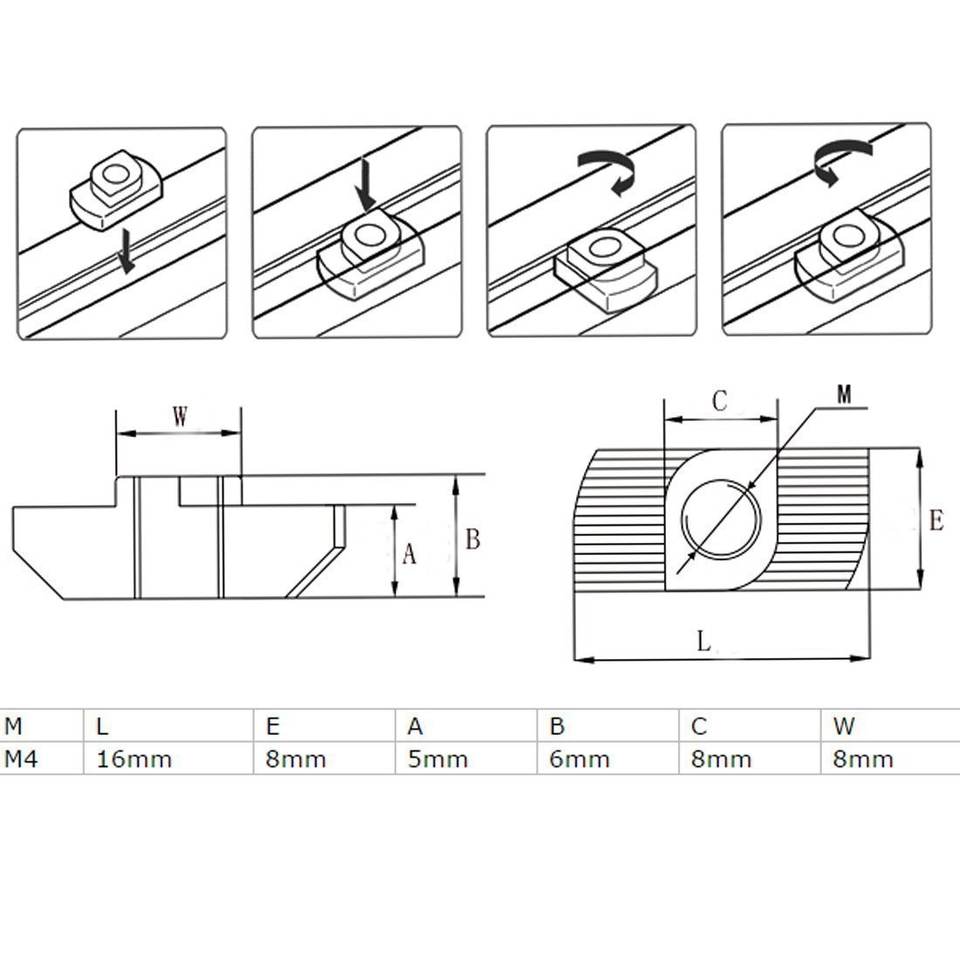 W

A

B

C

M

E

L

| M | L | E | A | B | C | W |
|---|---|---|---|---|---|---|
| M4 | 16mm | 8mm | 5mm | 6mm | 8mm | 8mm |