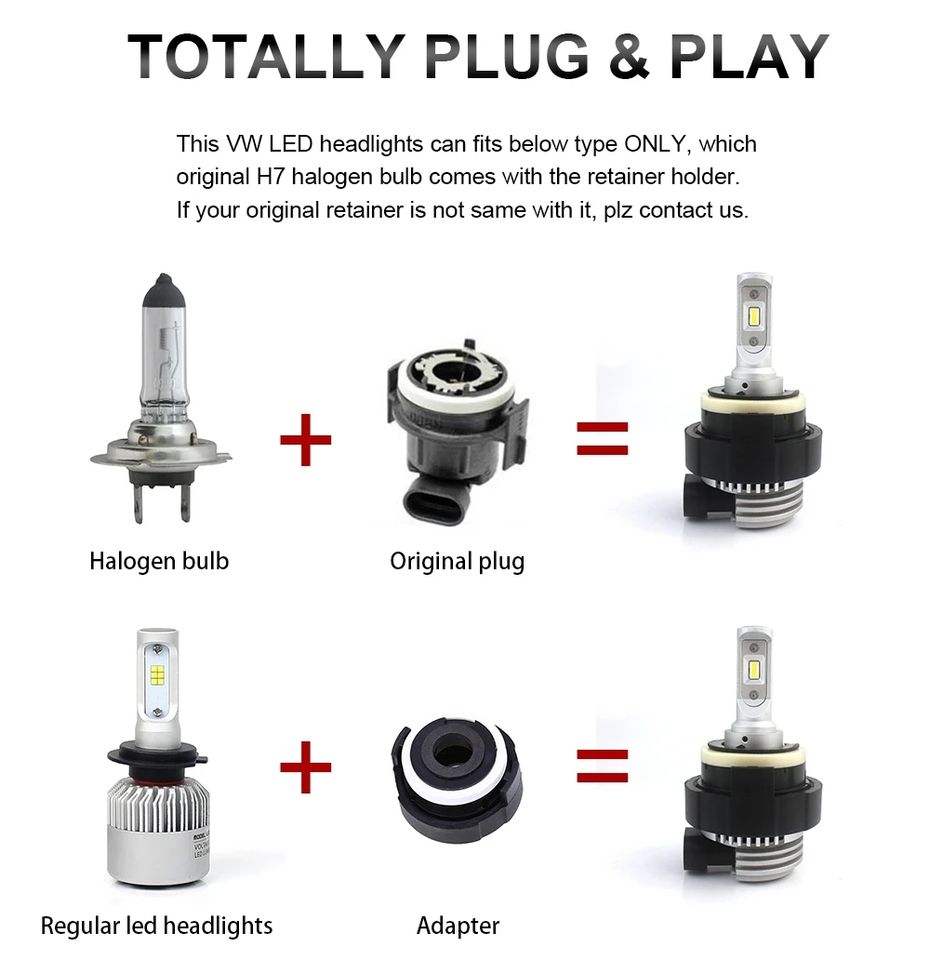 TOTALLY PLUG & PLAY

This VW LED headlights can fits below type ONLY, which original H7 halogen bulb comes with the retainer holder. If your original retainer is not same with it, plz contact us.

+ =

Halogen bulb

Original plug

+ =

Regular led headlights

Adapter