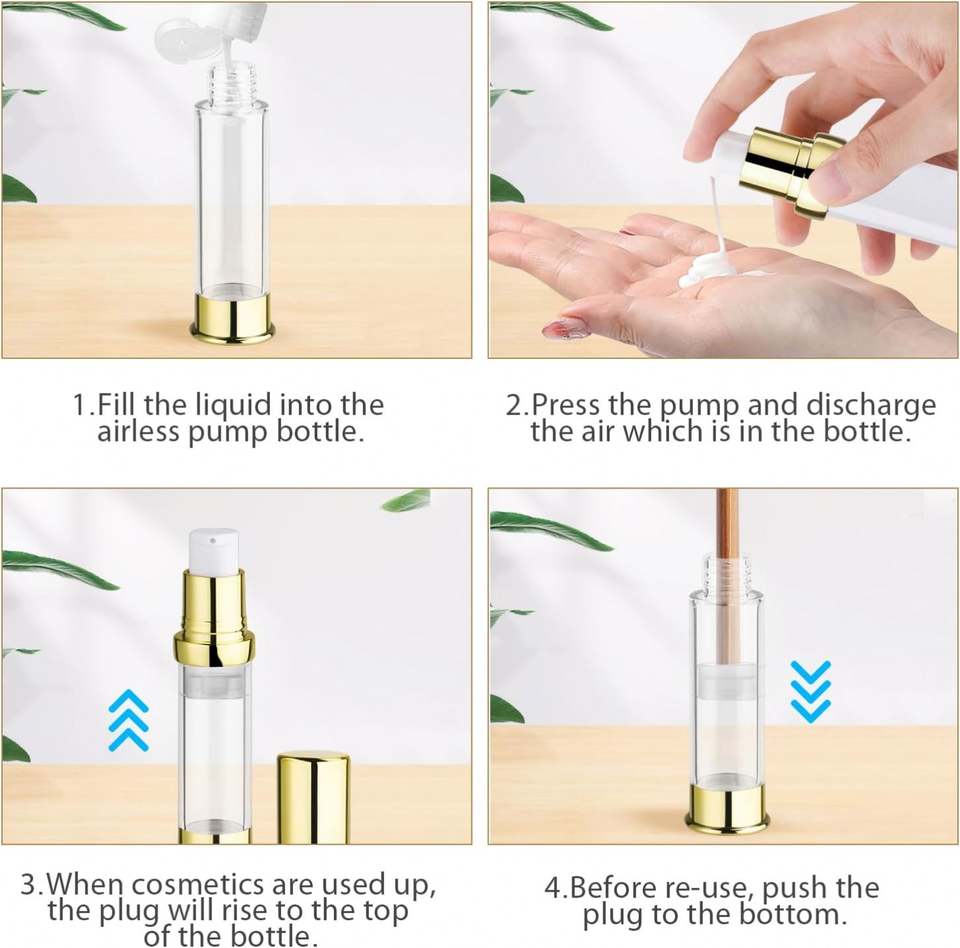 1.Fill the liquid into the airless pump bottle.

2.Press the pump and discharge the air which is in the bottle.

3.When cosmetics are used up, the plug will rise to the top of the bottle.

4.Before re-use, push the plug to the bottom.