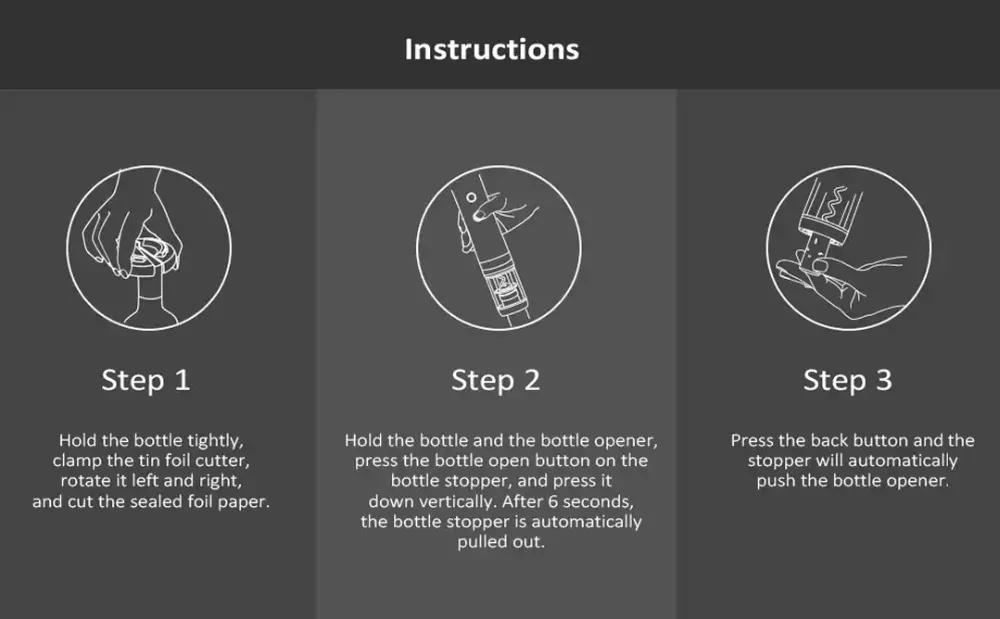 Instructions

Step 1

Hold the bottle tightly, clamp the tin foil cutter, rotate it left and right, and cut the sealed foil paper.

Step 2

Hold the bottle and the bottle opener, press the bottle open button on the bottle stopper, and press it down vertically. After 6 seconds, the bottle stopper is automatically pulled out.

Step 3

Press the back button and the stopper will automatically push the bottle opener.