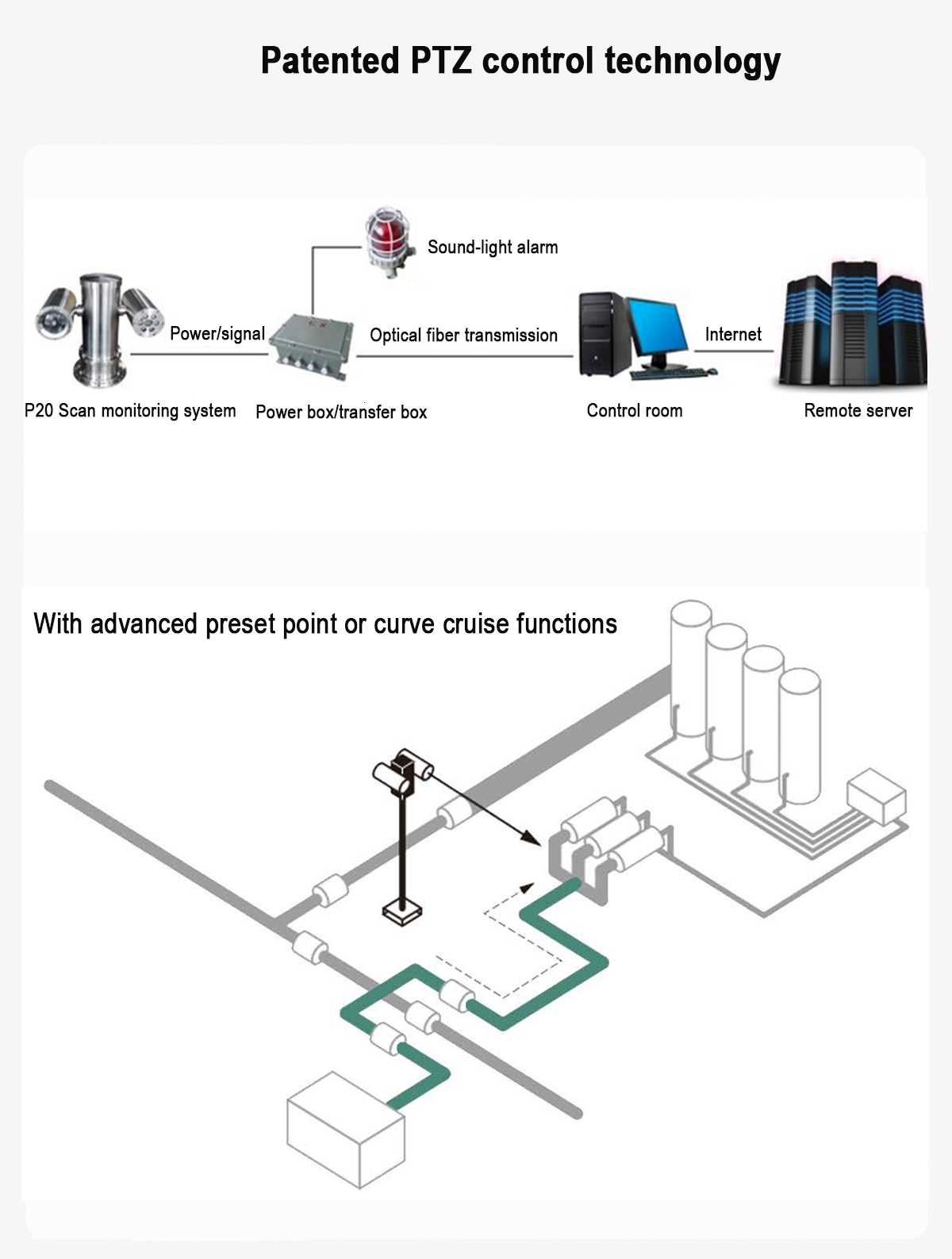 Patented PTZ control technology

Sound-light alarm

Power/signal

Optical fiber transmission

Internet

P20 Scan monitoring system

Power box/transfer box

Control room

Remote server

With advanced preset point or curve cruise functions