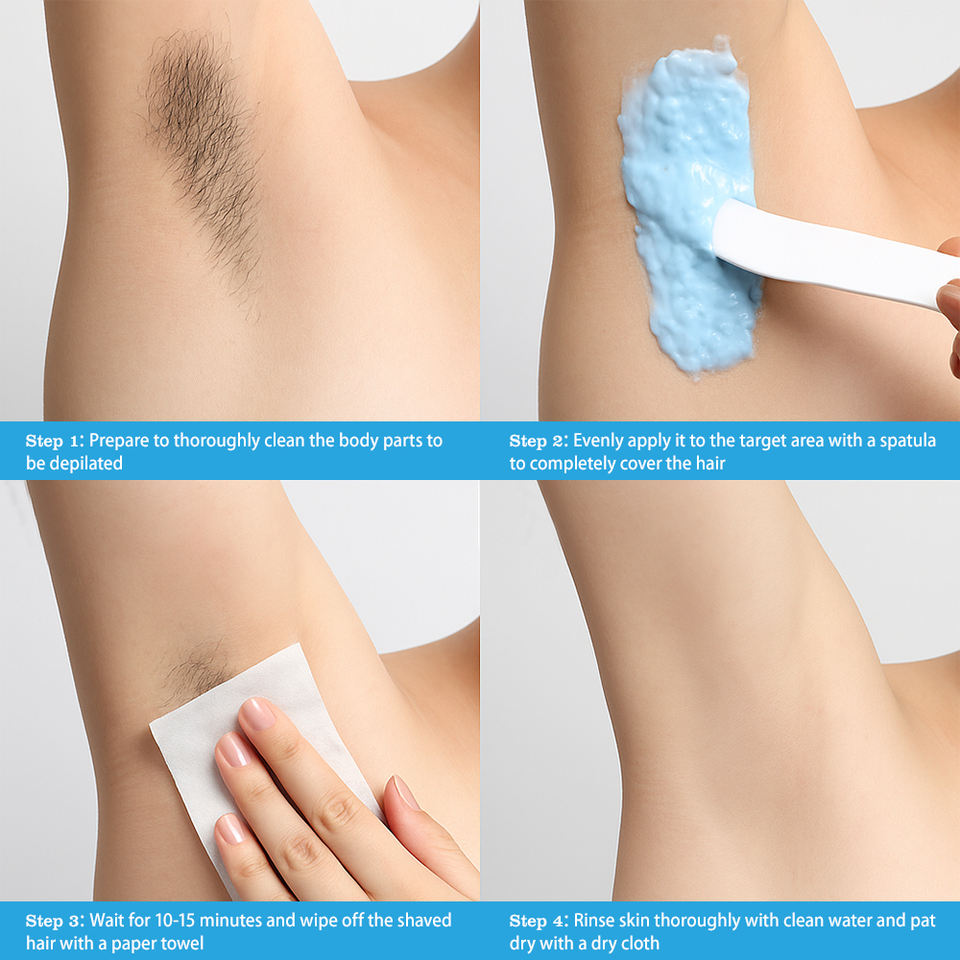 Step 1: Prepare to thoroughly clean the body parts to be depilated

Step 2: Evenly apply it to the target area with a spatula to completely cover the hair

Step 3: Wait for 10-15 minutes and wipe off the shaved hair with a paper towel

Step 4: Rinse skin thoroughly with clean water and pat dry with a dry cloth