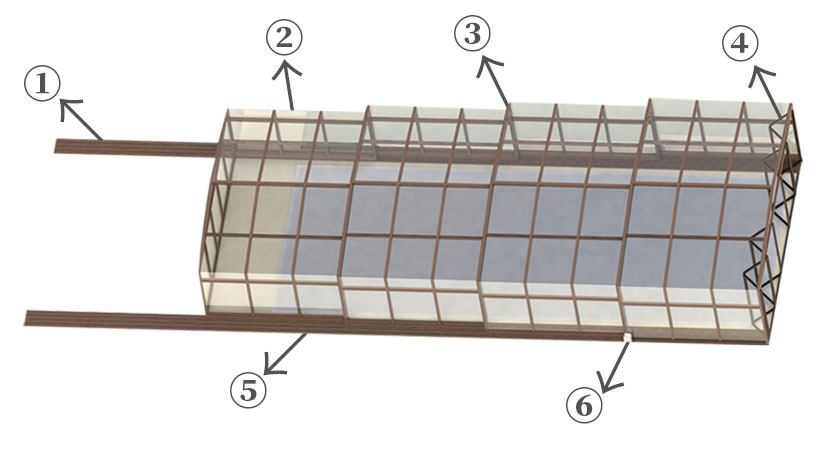 ①
②
③
④
⑤
⑥