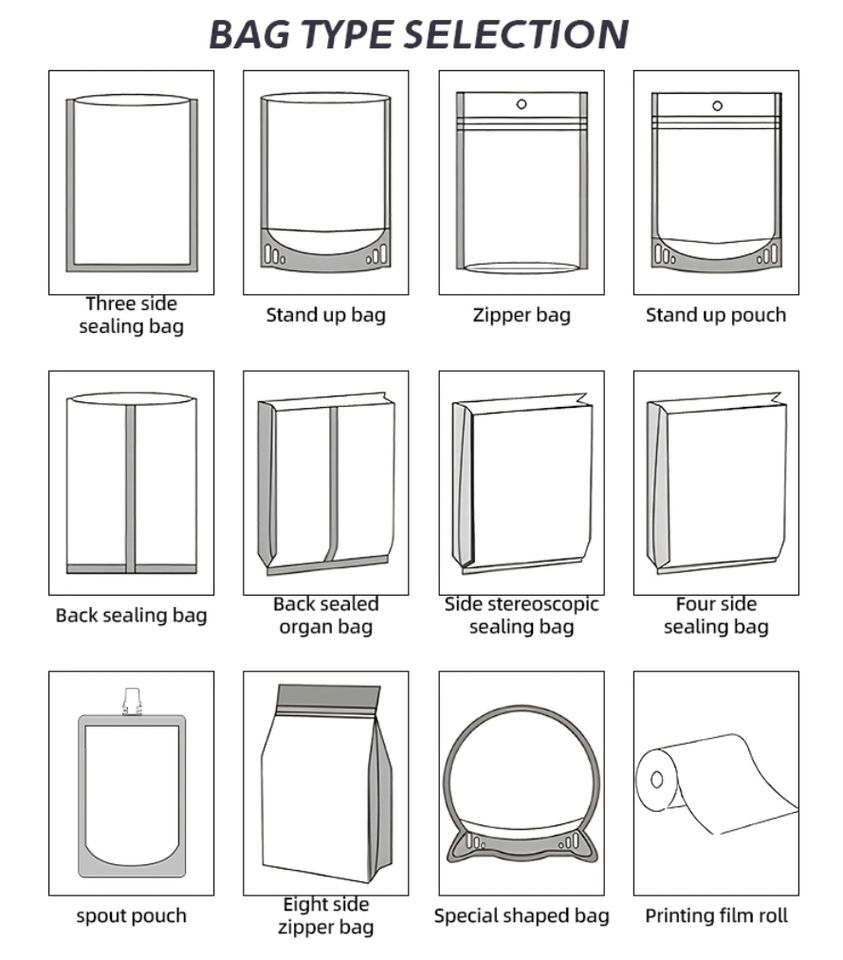 BAG TYPE SELECTION

Three side sealing bag

Stand up bag

Zipper bag

Stand up pouch

Back sealing bag

Back sealed organ bag

Side stereoscopic sealing bag

Four side sealing bag

spout pouch

Eight side zipper bag

Special shaped bag

Printing film roll