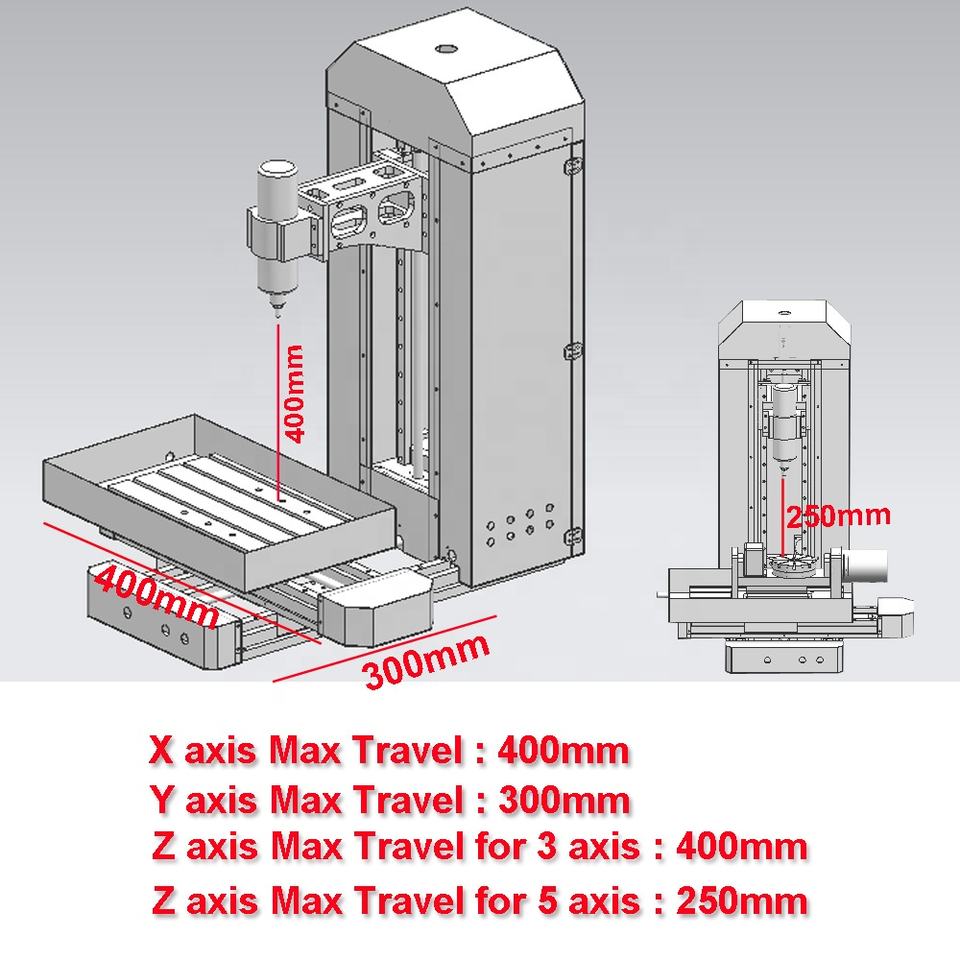 400mm

400mm

300mm

250mm

X axis Max Travel : 400mm
Y axis Max Travel : 300mm
Z axis Max Travel for 3 axis : 400mm
Z axis Max Travel for 5 axis : 250mm