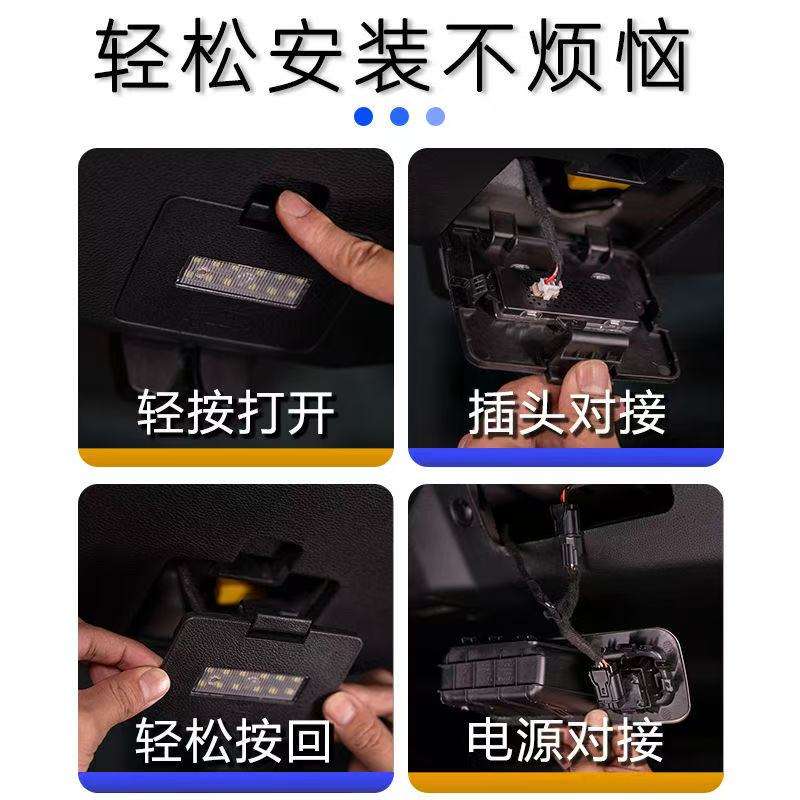 轻松安装不烦恼

轻按打开

插头对接

轻松按回

电源对接