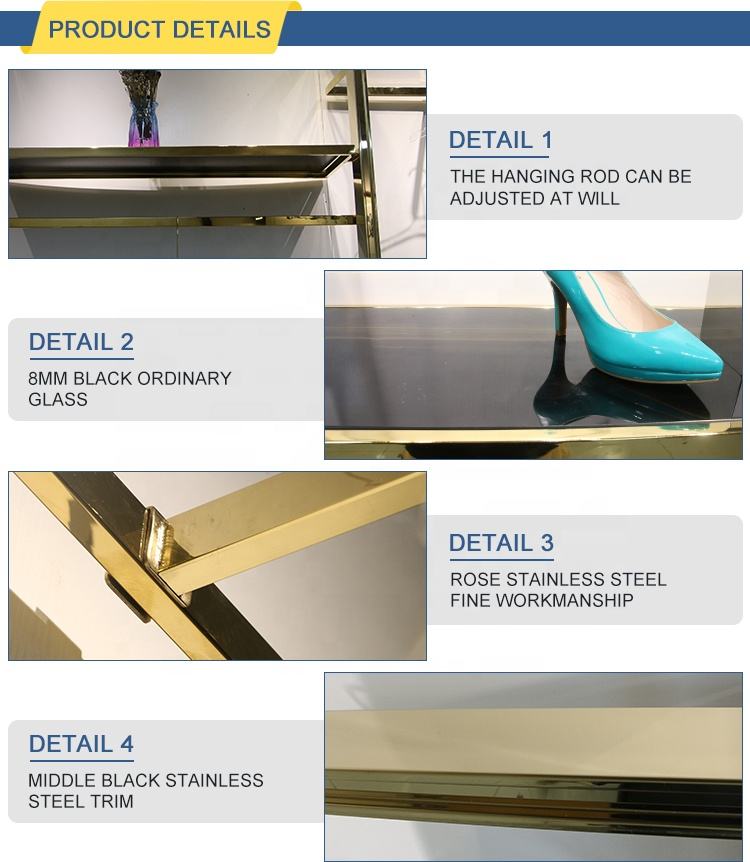 PRODUCT DETAILS

DETAIL 1
THE HANGING ROD CAN BE ADJUSTED AT WILL

DETAIL 2
8MM BLACK ORDINARY GLASS

DETAIL 3
ROSE STAINLESS STEEL FINE WORKMANSHIP

DETAIL 4
MIDDLE BLACK STAINLESS STEEL TRIM