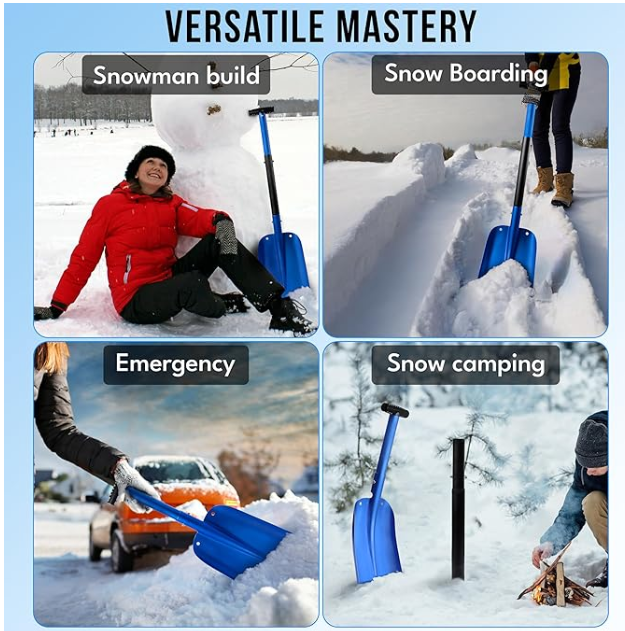 VERSATILE MASTERY

Snowman build

Snow Boarding

Emergency

Snow camping