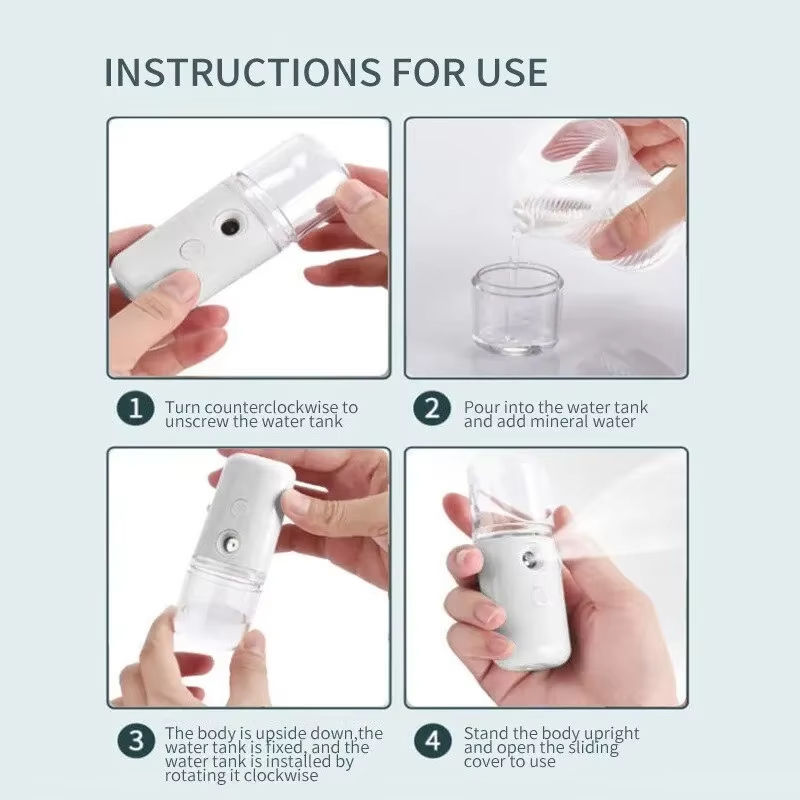 INSTRUCTIONS FOR USE

1 Turn counterclockwise to unscrew the water tank

2 Pour into the water tank and add mineral water

3 The body is upside down,the water tank is fixed, and the water tank is installed by rotating it clockwise

4 Stand the body upright and open the sliding cover to use