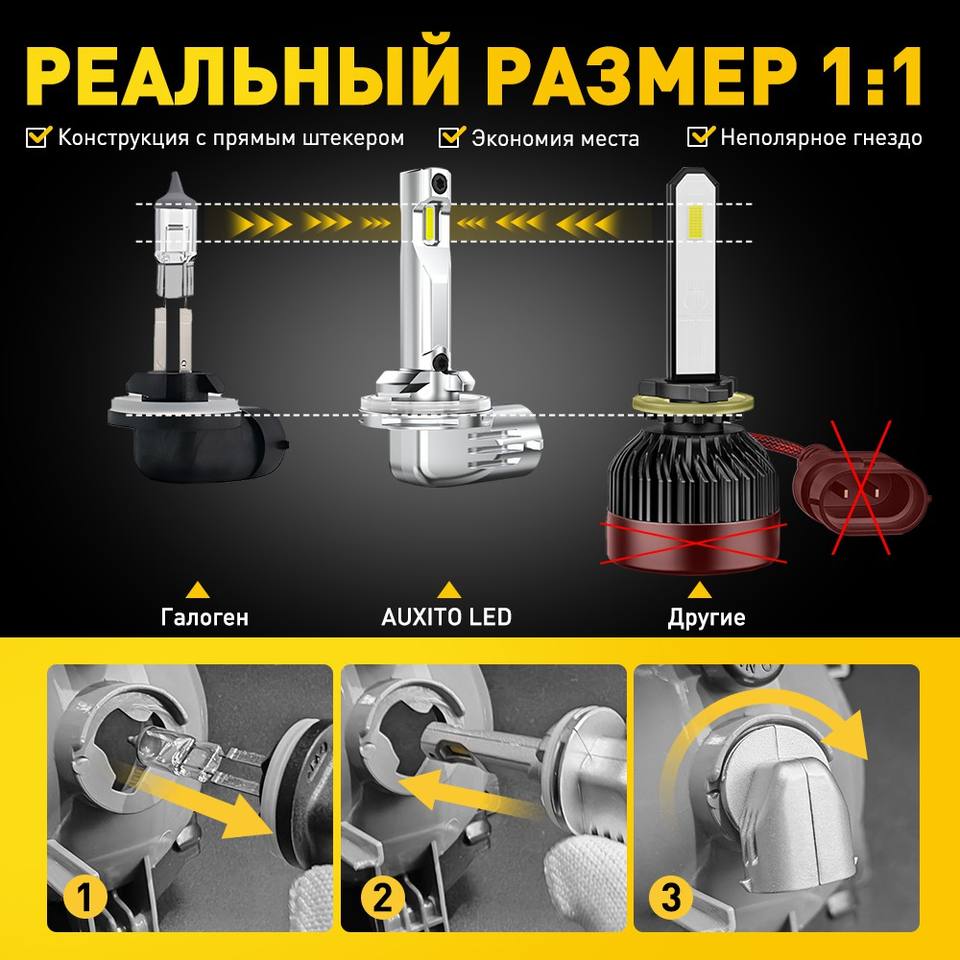 РЕАЛЬНЫЙ РАЗМЕР 1:1

Конструкция с прямым штекером
Экономия места
Неполярное гнездо

Галоген
AUXITO LED
Другие

1
2
3