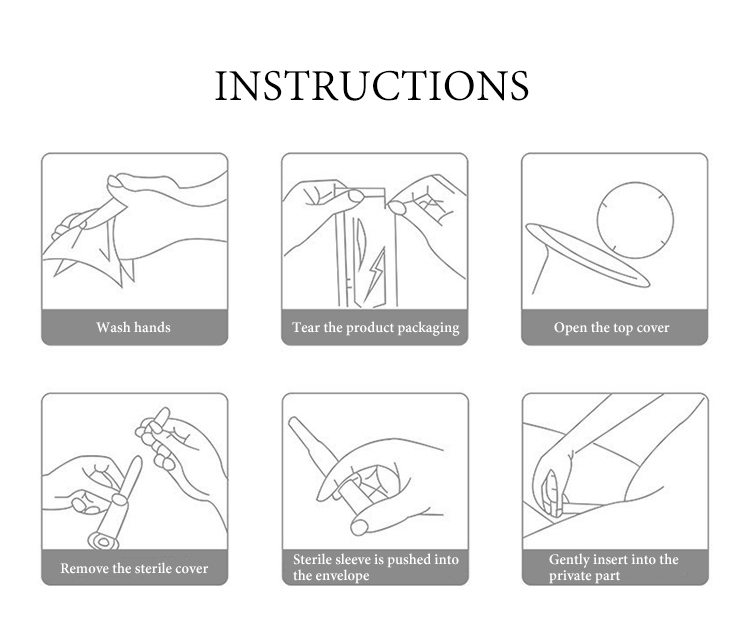 INSTRUCTIONS

Wash hands

Tear the product packaging

Open the top cover

Remove the sterile cover

Sterile sleeve is pushed into the envelope

Gently insert into the private part