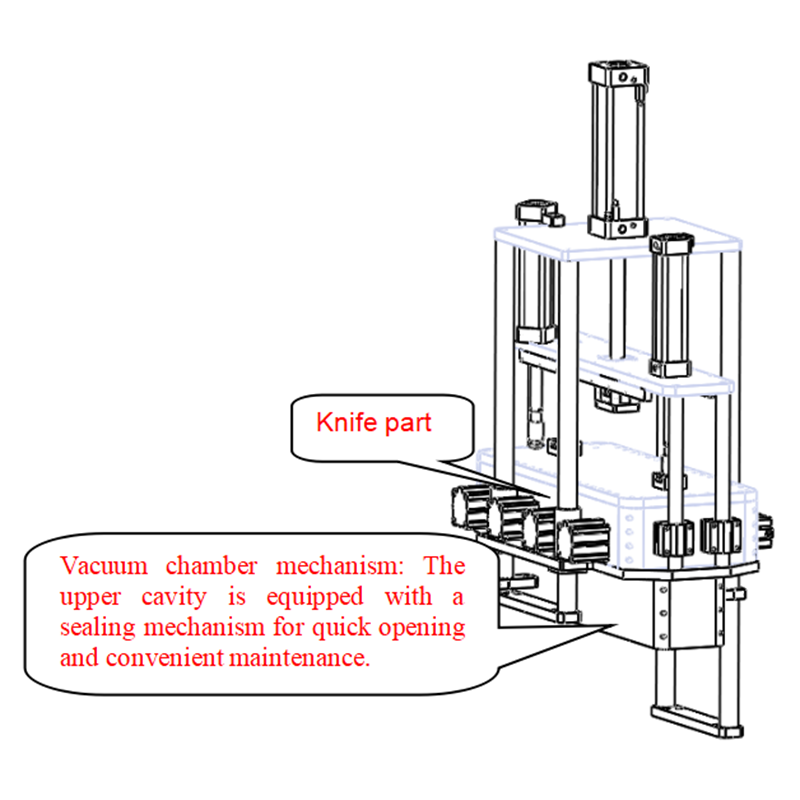 Knife part

Vacuum chamber mechanism: The upper cavity is equipped with a sealing mechanism for quick opening and convenient maintenance.