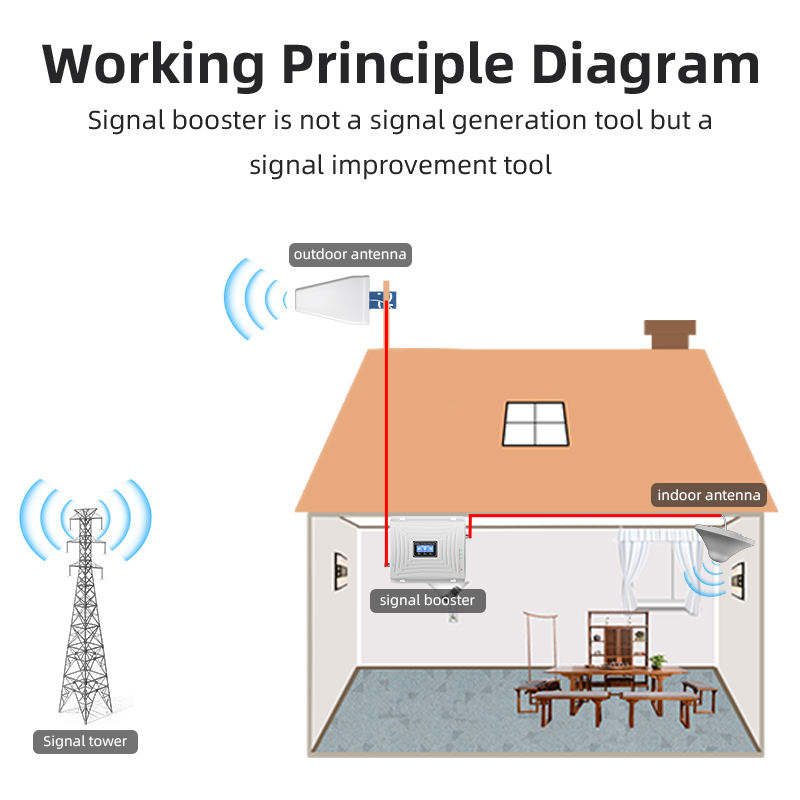 Working Principle Diagram

Signal booster is not a signal generation tool but a signal improvement tool

outdoor antenna

indoor antenna

signal booster

Signal tower