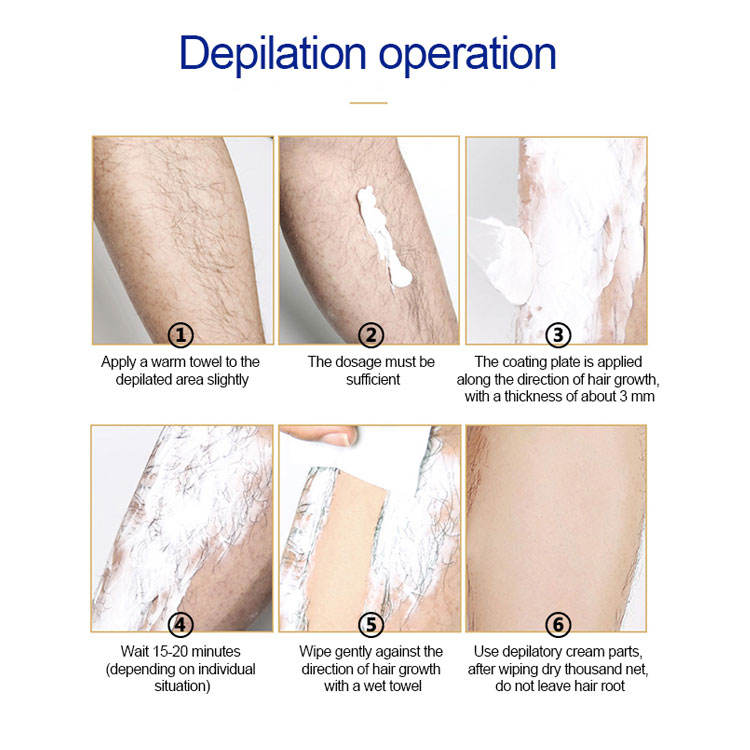 Depilation operation

①
Apply a warm towel to the depilated area slightly

②
The dosage must be sufficient

③
The coating plate is applied along the direction of hair growth, with a thickness of about 3 mm

④
Wait 15-20 minutes (depending on individual situation)

⑤
Wipe gently against the direction of hair growth with a wet towel

⑥
Use depilatory cream parts, after wiping dry thousand net, do not leave hair root