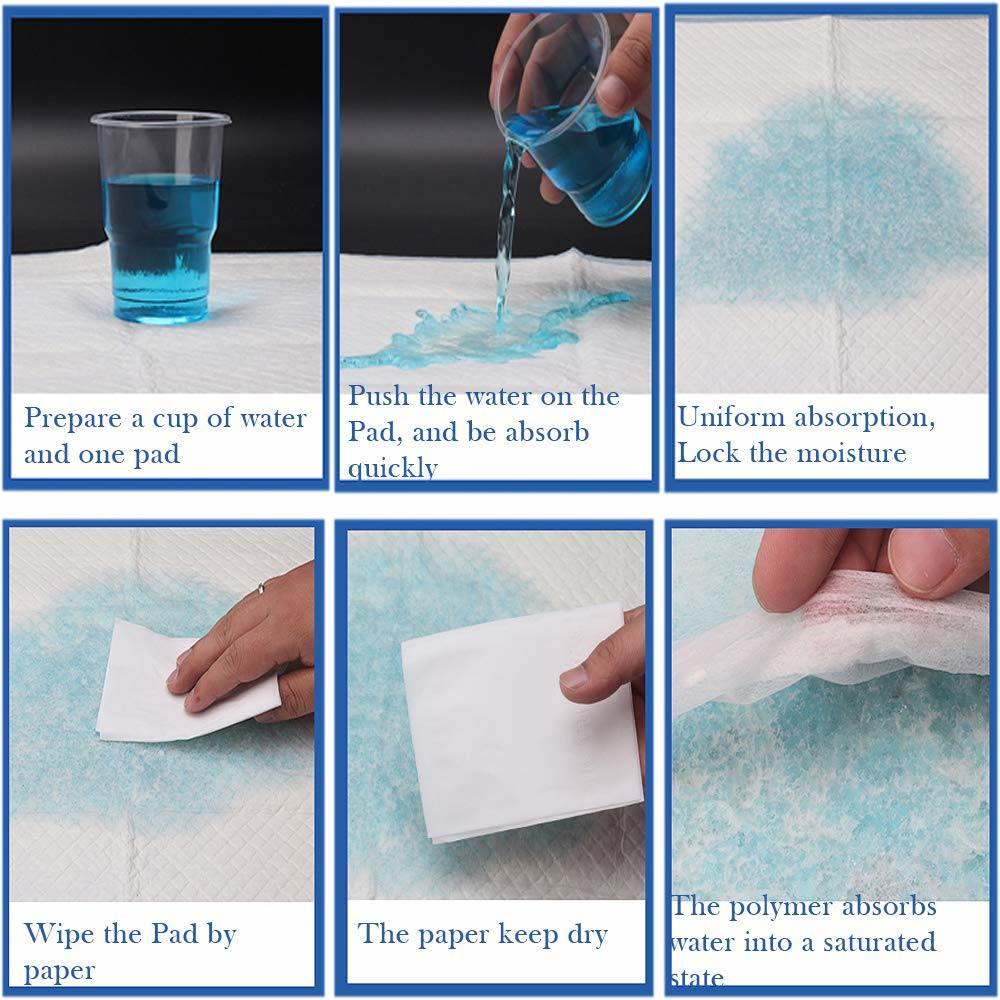 Prepare a cup of water and one pad

Push the water on the Pad, and be absorb quickly

Uniform absorption, Lock the moisture

Wipe the Pad by paper

The paper keep dry

The polymer absorbs water into a saturated state