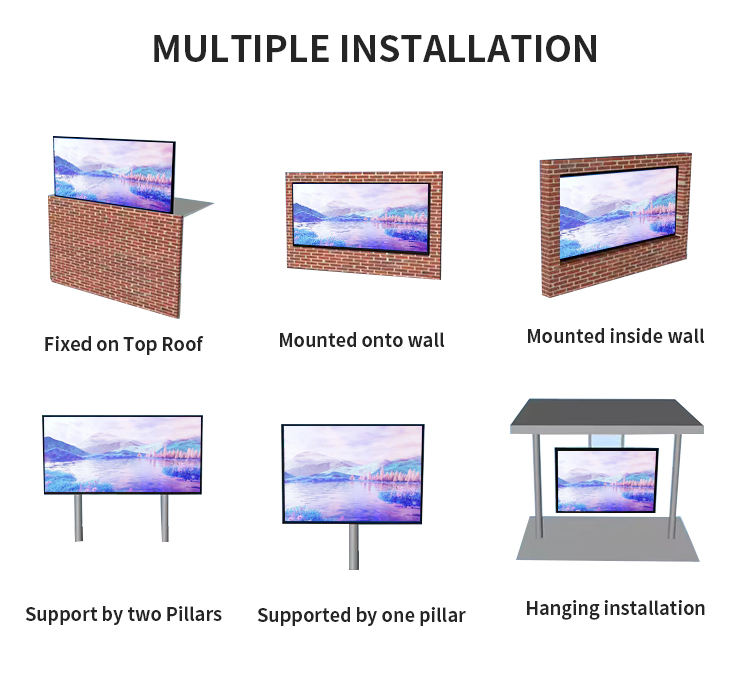 MULTIPLE INSTALLATION

Fixed on Top Roof

Mounted onto wall

Mounted inside wall

Support by two Pillars

Supported by one pillar

Hanging installation