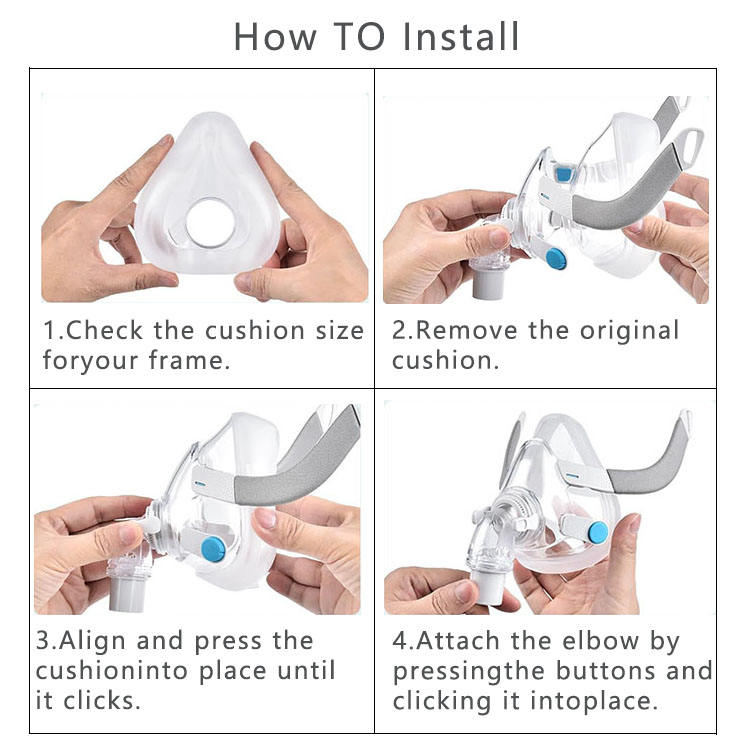 How TO Install

1.Check the cushion size foryour frame.

2.Remove the original cushion.

3.Align and press the cushioninto place until it clicks.

4.Attach the elbow by pressingthe buttons and clicking it intoplace.