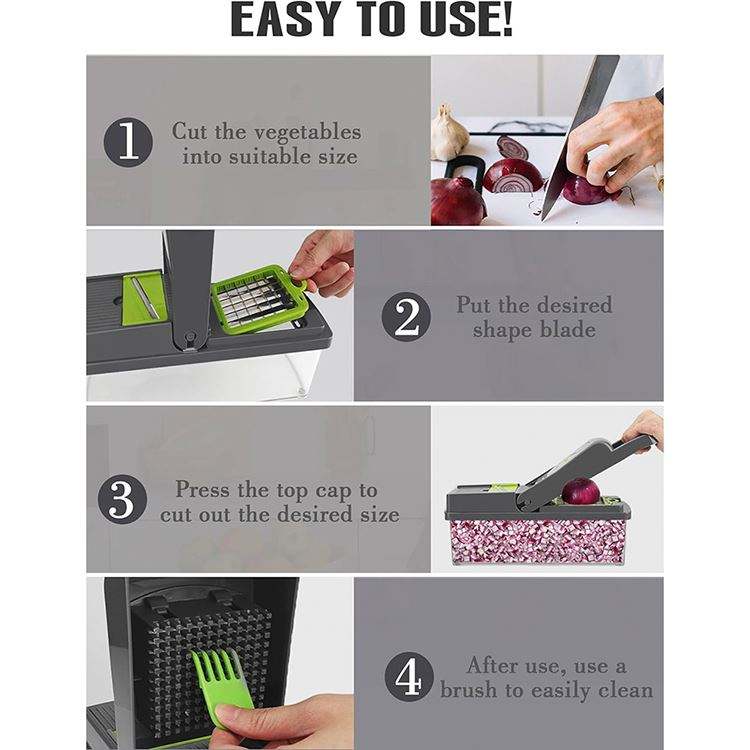 EASY TO USE!

1 Cut the vegetables into suitable size

2 Put the desired shape blade

3 Press the top cap to cut out the desired size

4 After use, use a brush to easily clean