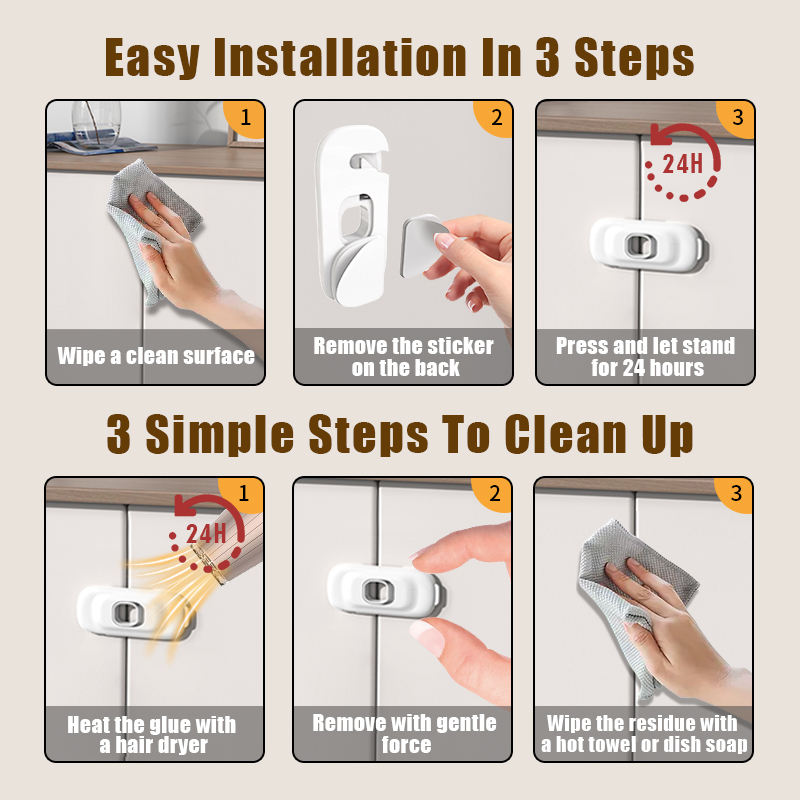 Easy Installation In 3 Steps

1
Wipe a clean surface

2
Remove the sticker on the back

3
24H
Press and let stand for 24 hours

3 Simple Steps To Clean Up

1
24H
Heat the glue with a hair dryer

2
Remove with gentle force

3
Wipe the residue with a hot towel or dish soap