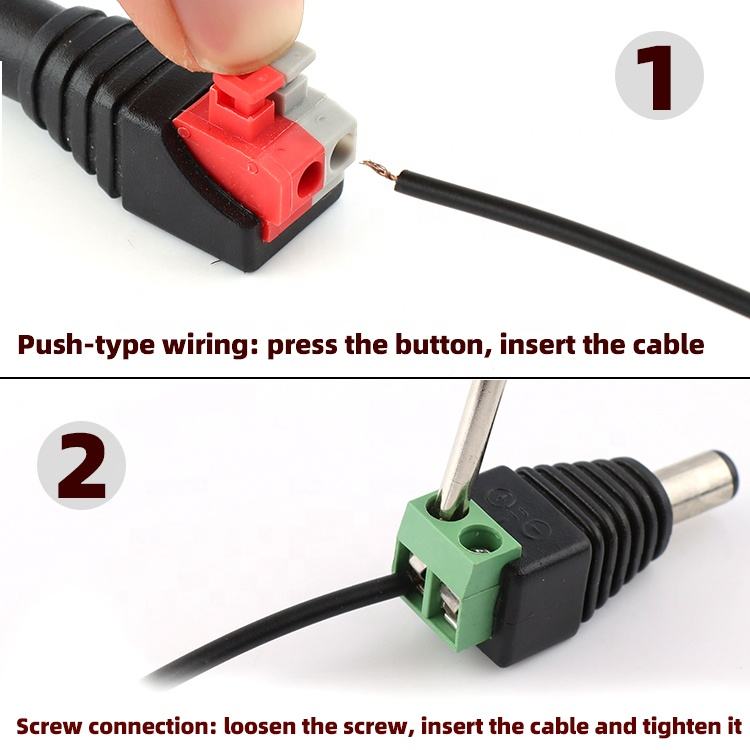 1

Push-type wiring: press the button, insert the cable

2

Screw connection: loosen the screw, insert the cable and tighten it