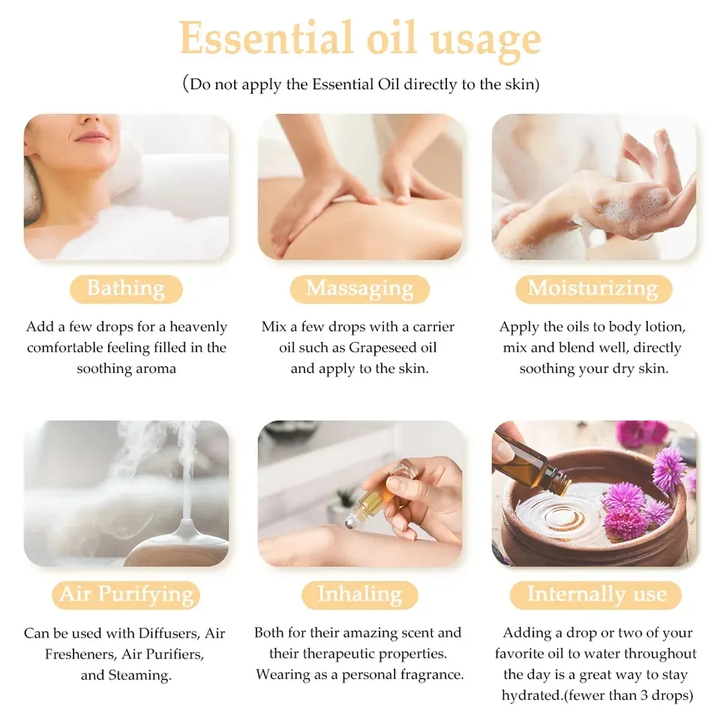 Essential oil usage

(Do not apply the Essential Oil directly to the skin)

Bathing

Add a few drops for a heavenly comfortable feeling filled in the soothing aroma

Massaging

Mix a few drops with a carrier oil such as Grapeseed oil and apply to the skin.

Moisturizing

Apply the oils to body lotion, mix and blend well, directly soothing your dry skin.

Air Purifying

Can be used with Diffusers, Air Fresheners, Air Purifiers, and Steaming.

Inhaling

Both for their amazing scent and their therapeutic properties. Wearing as a personal fragrance.

Internally use

Adding a drop or two of your favorite oil to water throughout the day is a great way to stay hydrated.(fewer than 3 drops)