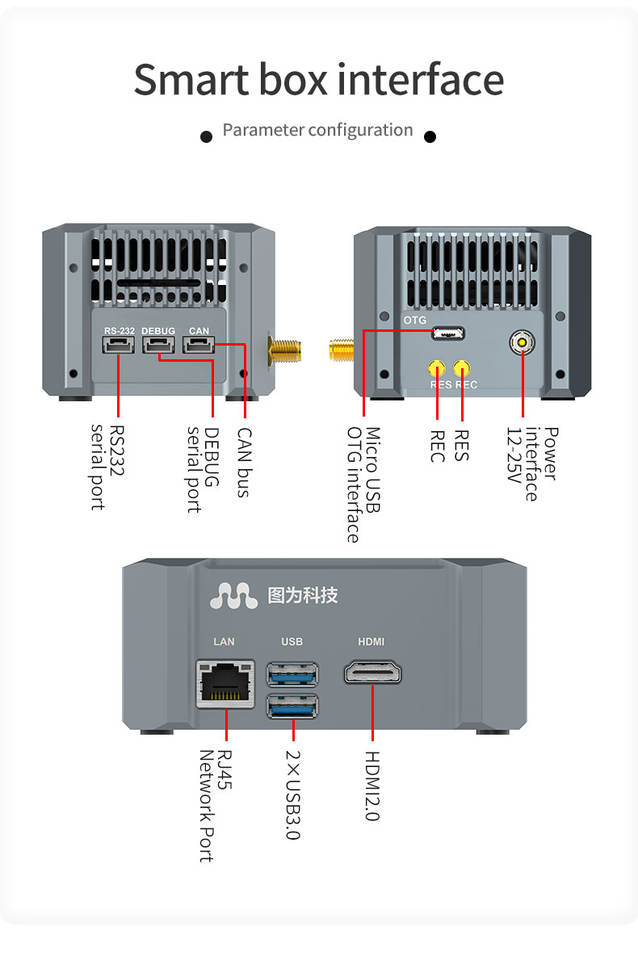 Smart box interface

Parameter configuration

RS-232 DEBUG CAN

RS232 serial port

DEBUG serial port

CAN bus

OTG

RES REC

Micro USB OTG interface

REC

RES

Power interface 12-25V

图为科技

LAN USB HDMI

RJ45 Network Port

2×USB3.0

HDMI2.0