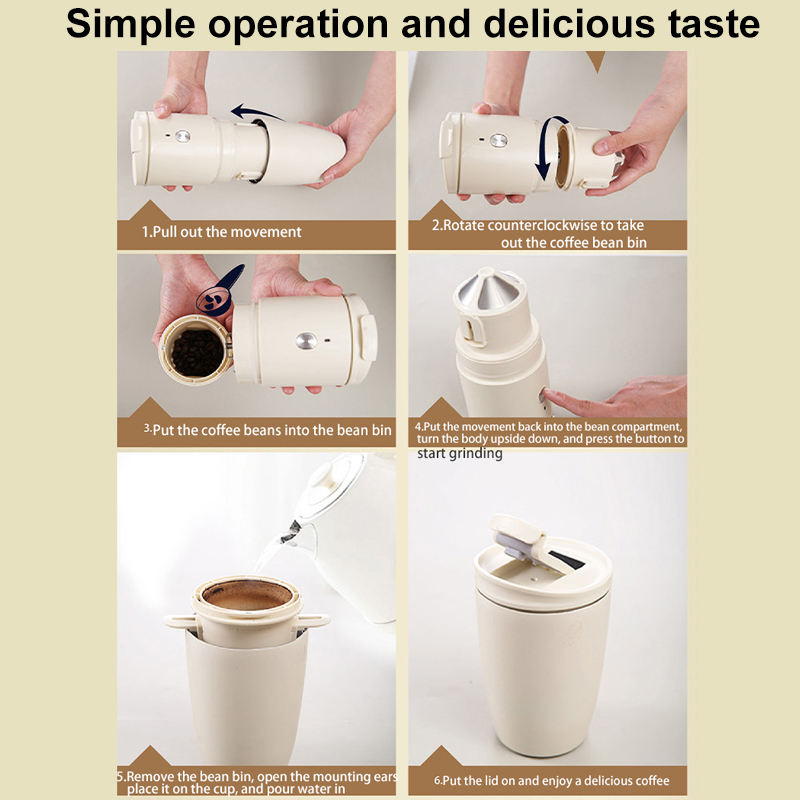 Simple operation and delicious taste

1.Pull out the movement

2.Rotate counterclockwise to take out the coffee bean bin

3.Put the coffee beans into the bean bin

4.Put the movement back into the bean compartment, turn the body upside down, and press the button to start grinding

5.Remove the bean bin, open the mounting ears place it on the cup, and pour water in

6.Put the lid on and enjoy a delicious coffee