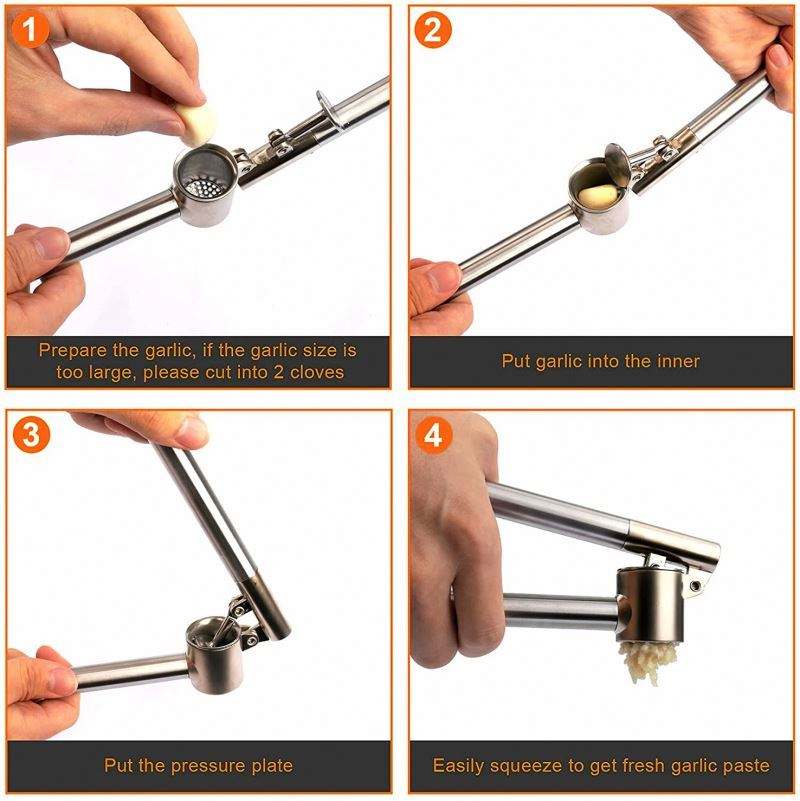 1

Prepare the garlic, if the garlic size is too large, please cut into 2 cloves

2

Put garlic into the inner

3

Put the pressure plate

4

Easily squeeze to get fresh garlic paste