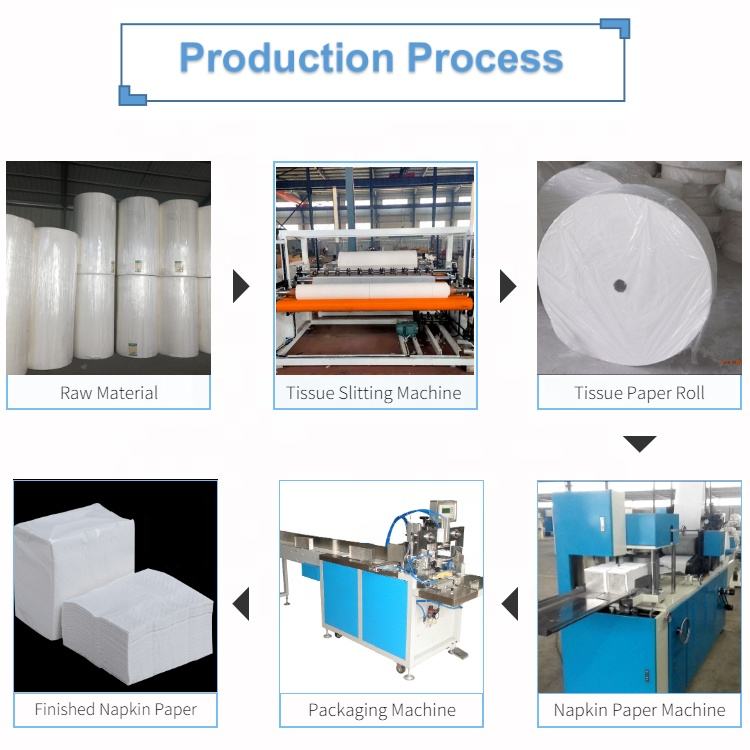 Production Process

Raw Material

Tissue Slitting Machine

Tissue Paper Roll

Napkin Paper Machine

Packaging Machine

Finished Napkin Paper