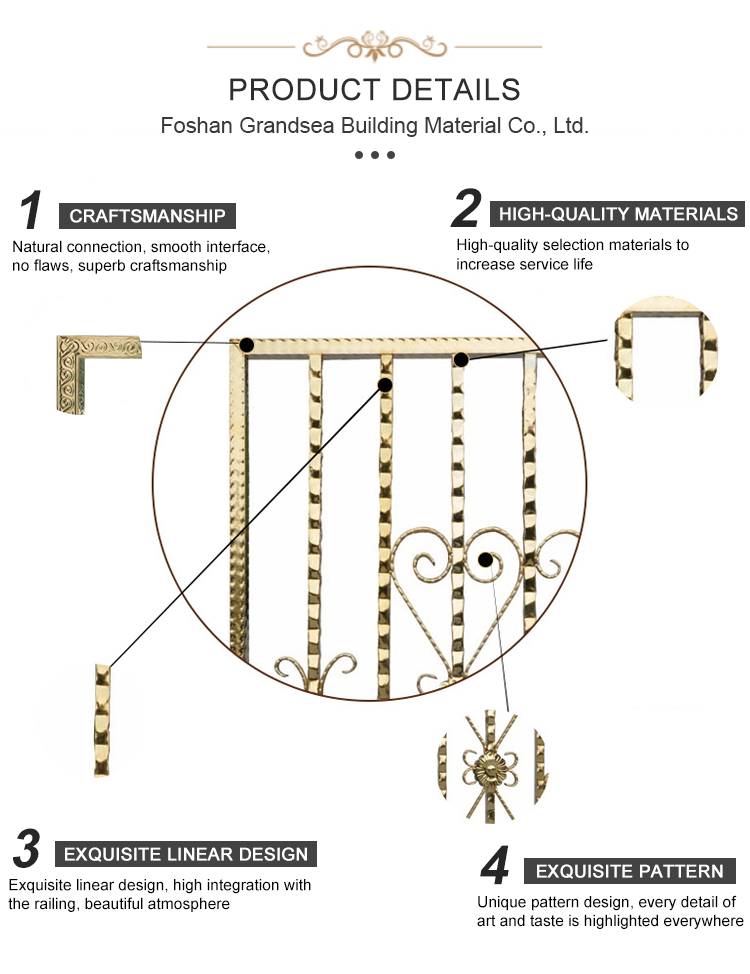 PRODUCT DETAILS

Foshan Grandsea Building Material Co., Ltd.

1 CRAFTSMANSHIP

Natural connection, smooth interface, no flaws, superb craftsmanship

2 HIGH-QUALITY MATERIALS

High-quality selection materials to increase service life

3 EXQUISITE LINEAR DESIGN

Exquisite linear design, high integration with the railing, beautiful atmosphere

4 EXQUISITE PATTERN

Unique pattern design, every detail of art and taste is highlighted everywhere